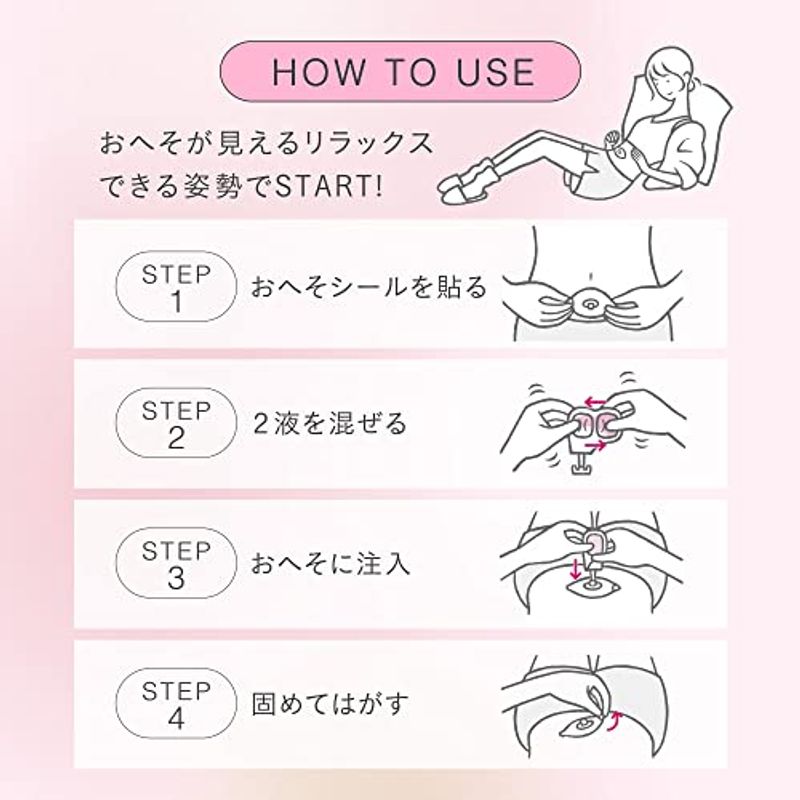 HOW TO USE

おへそが見えるリラックスできる姿勢でSTART!

STEP 1 おへそシールを貼る

STEP 2 2液を混ぜる

STEP 3 おへそに注入

STEP 4 固めてはがす