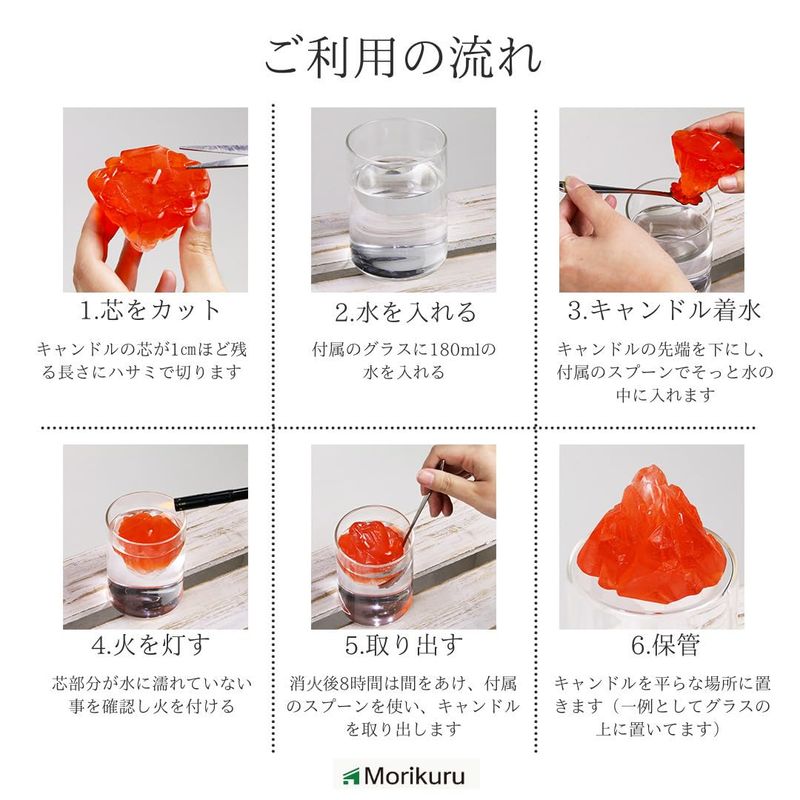 ご利用の流れ

1.芯をカット

キャンドルの芯が1cmほど残る長さにハサミで切ります

2.水を入れる

付属のグラスに180mlの水を入れる

3.キャンドル着水

キャンドルの先端を下にし、付属のスプーンでそっと水の中に入れます

4.火を灯す

芯部分が水に濡れていない事を確認し火を付ける

5.取り出す

消火後8時間は間をあけ、付属のスプーンを使い、キャンドルを取り出します

6.保管

キャンドルを平らな場所に置きます（一例としてグラスの上に置いてます）

Morikuru