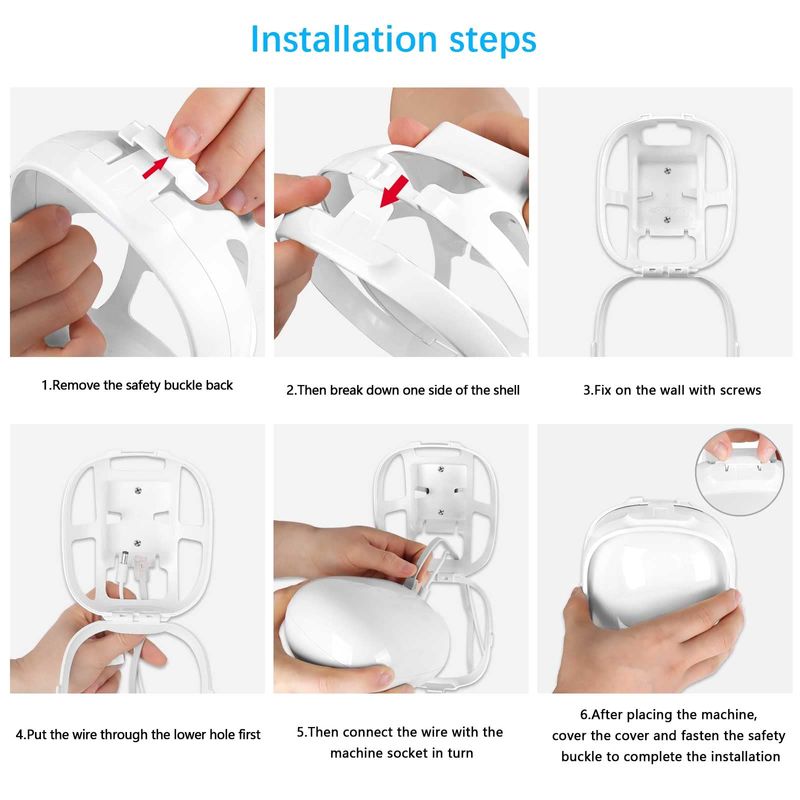 Installation steps

1.Remove the safety buckle back

2.Then break down one side of the shell

3.Fix on the wall with screws

4.Put the wire through the lower hole first

5.Then connect the wire with the machine socket in turn

6.After placing the machine, cover the cover and fasten the safety buckle to complete the installation