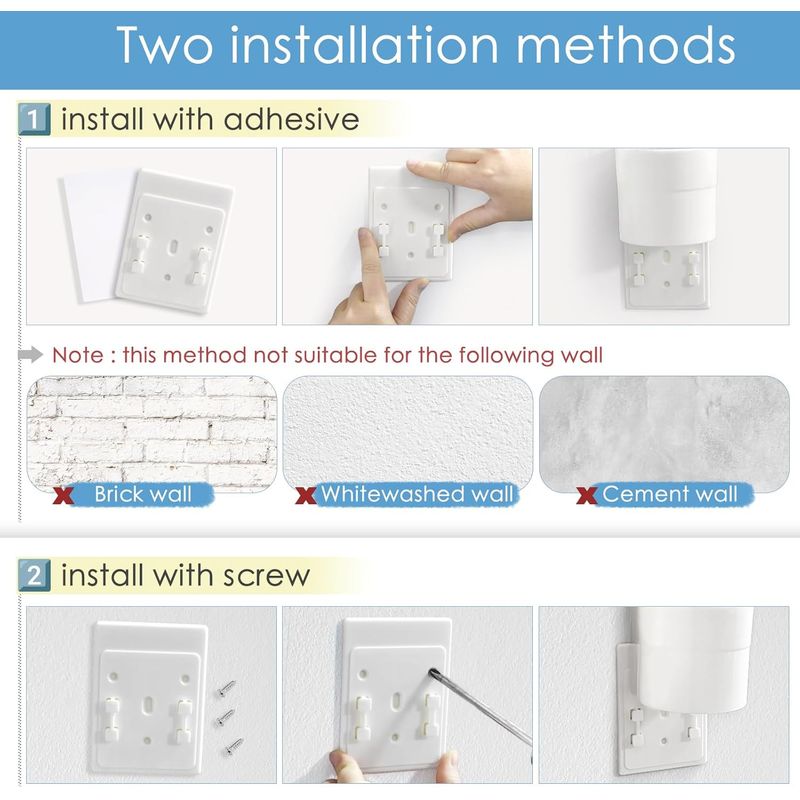 Two installation methods

1 install with adhesive

Note : this method not suitable for the following wall

Brick wall

Whitewashed wall

Cement wall

2 install with screw