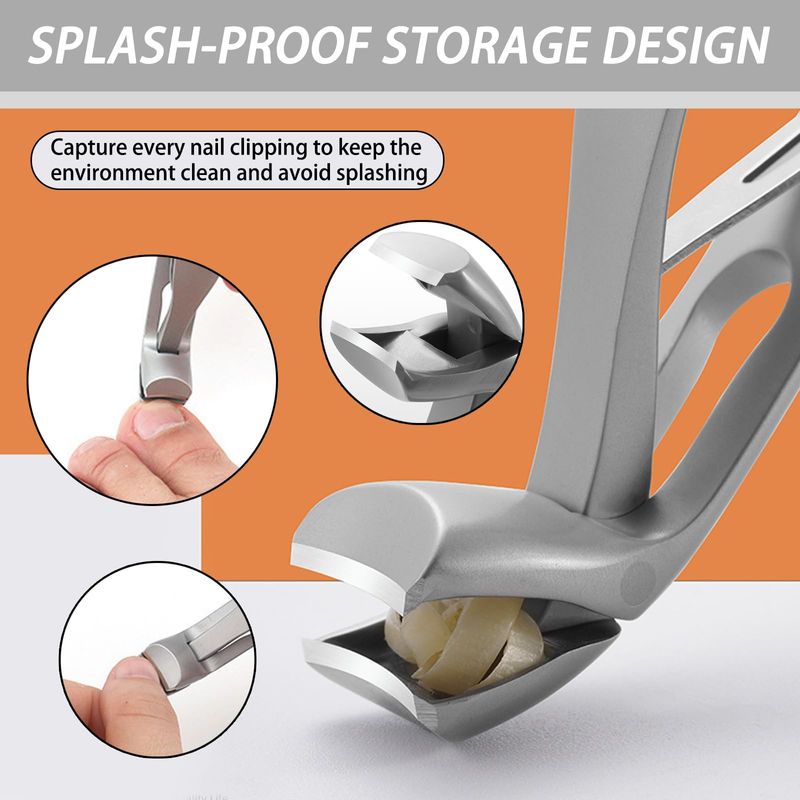 SPLASH-PROOF STORAGE DESIGN

Capture every nail clipping to keep the environment clean and avoid splashing