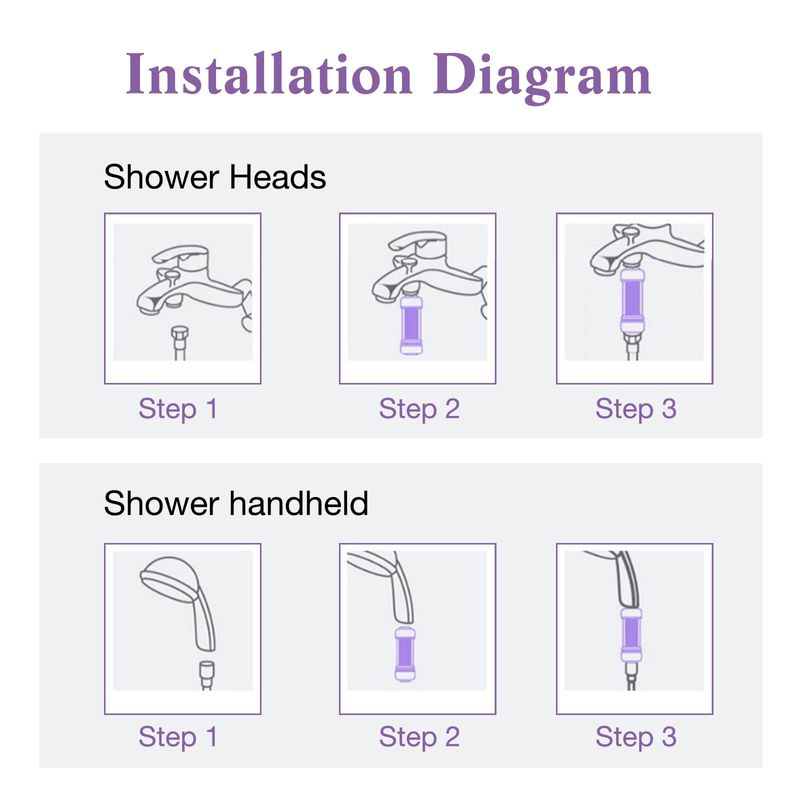 Installation Diagram

Shower Heads

Step 1

Step 2

Step 3

Shower handheld

Step 1

Step 2

Step 3