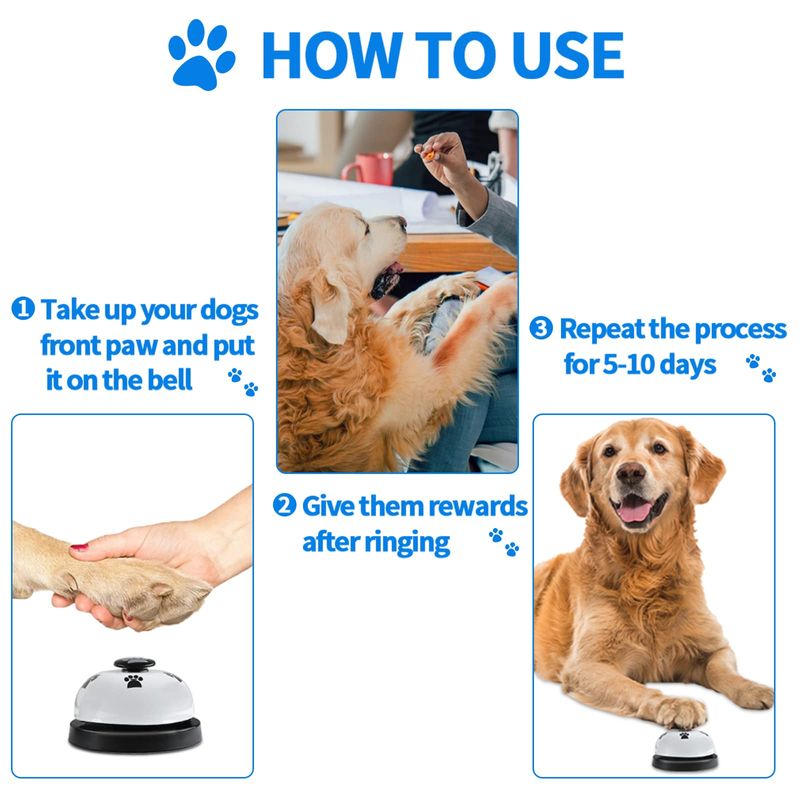 HOW TO USE

❶ Take up your dogs front paw and put it on the bell

❷ Give them rewards after ringing

❸ Repeat the process for 5-10 days