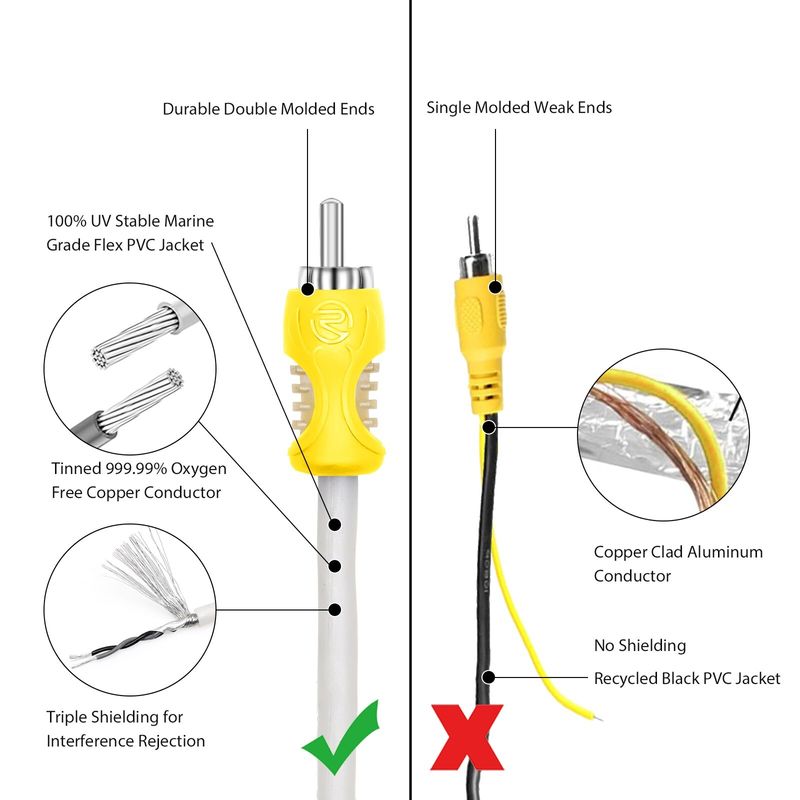 Durable Double Molded Ends

100% UV Stable Marine Grade Flex PVC Jacket

Tinned 999.99% Oxygen Free Copper Conductor

Triple Shielding for Interference Rejection

Single Molded Weak Ends

Copper Clad Aluminum Conductor

No Shielding

Recycled Black PVC Jacket