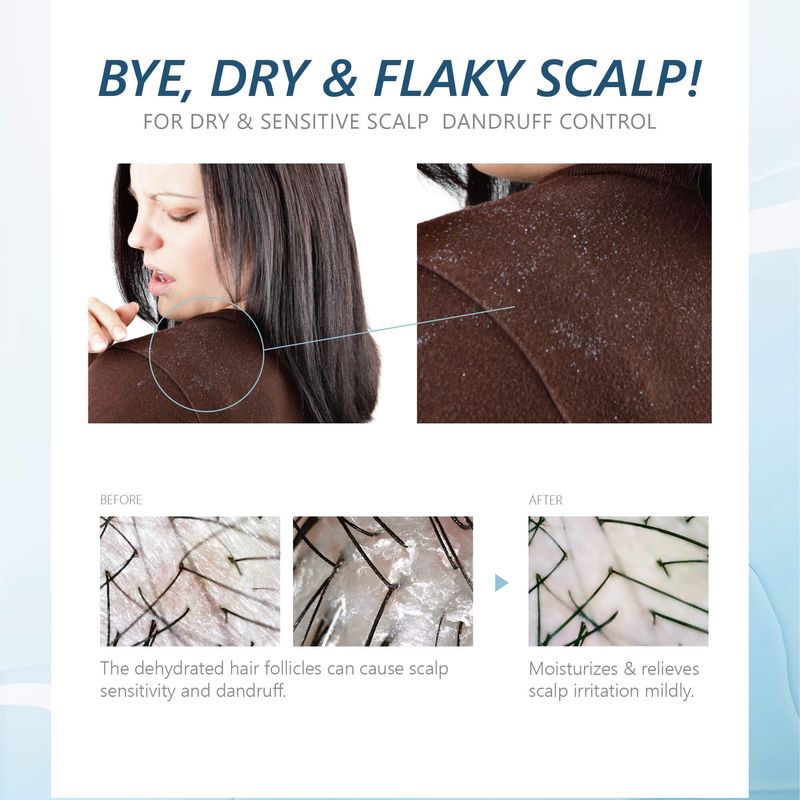 BYE, DRY & FLAKY SCALP!
FOR DRY & SENSITIVE SCALP DANDRUFF CONTROL

BEFORE

The dehydrated hair follicles can cause scalp sensitivity and dandruff.

AFTER

Moisturizes & relieves scalp irritation mildly.