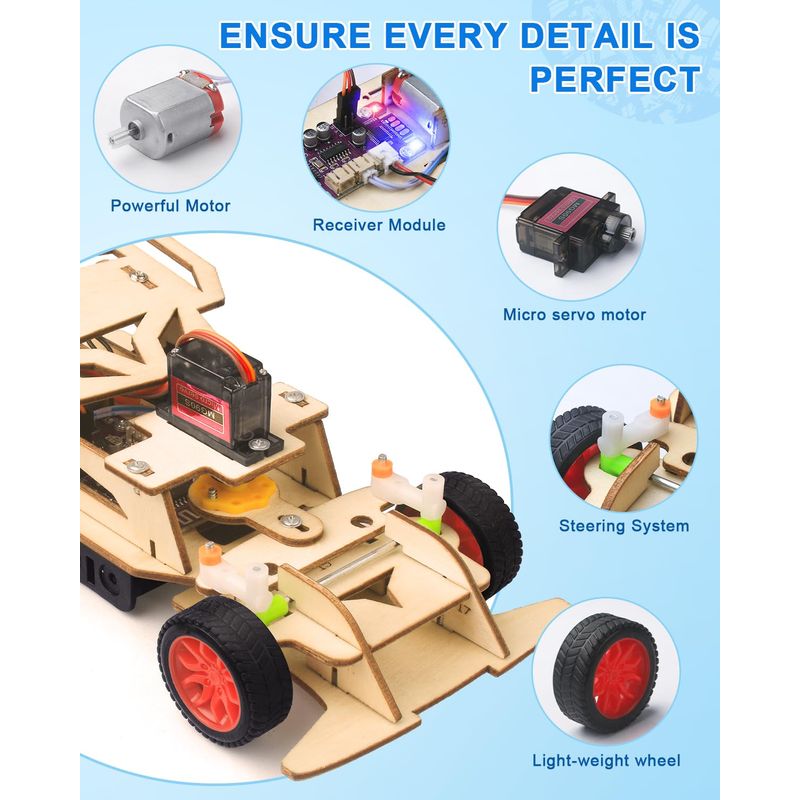 ENSURE EVERY DETAIL IS PERFECT

Powerful Motor

Receiver Module

Micro servo motor

MG90S

Steering System

Light-weight wheel