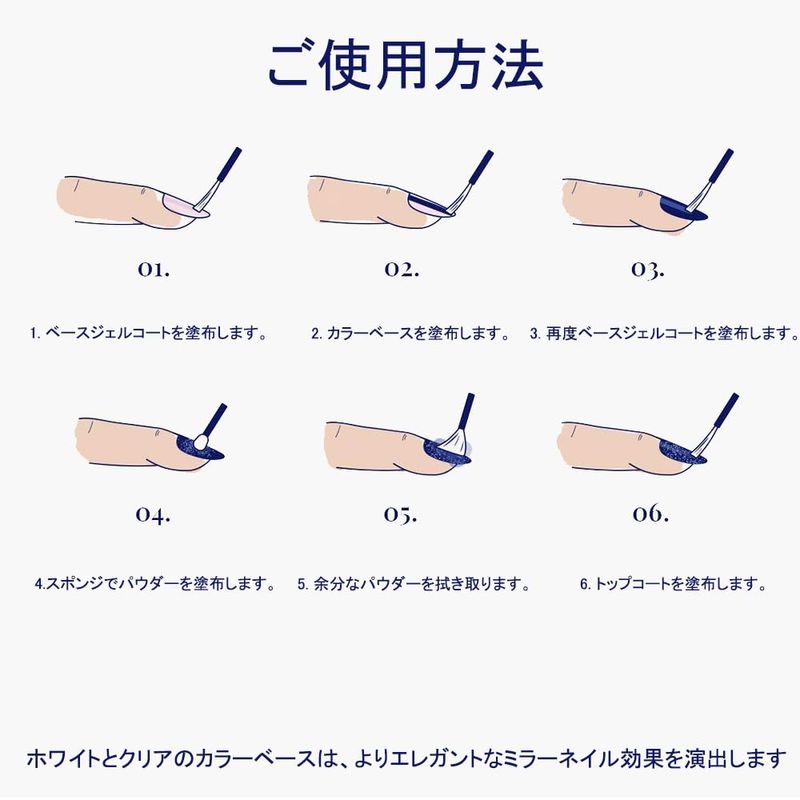 ご使用方法

01.

1. ベースジェルコートを塗布します。

02.

2. カラーベースを塗布します。

03.

3. 再度ベースジェルコートを塗布します。

04.

4.スポンジでパウダーを塗布します。

05.

5. 余分なパウダーを拭き取ります。

06.

6. トップコートを塗布します。

ホワイトとクリアのカラーベースは、よりエレガントなミラーネイル効果を演出します