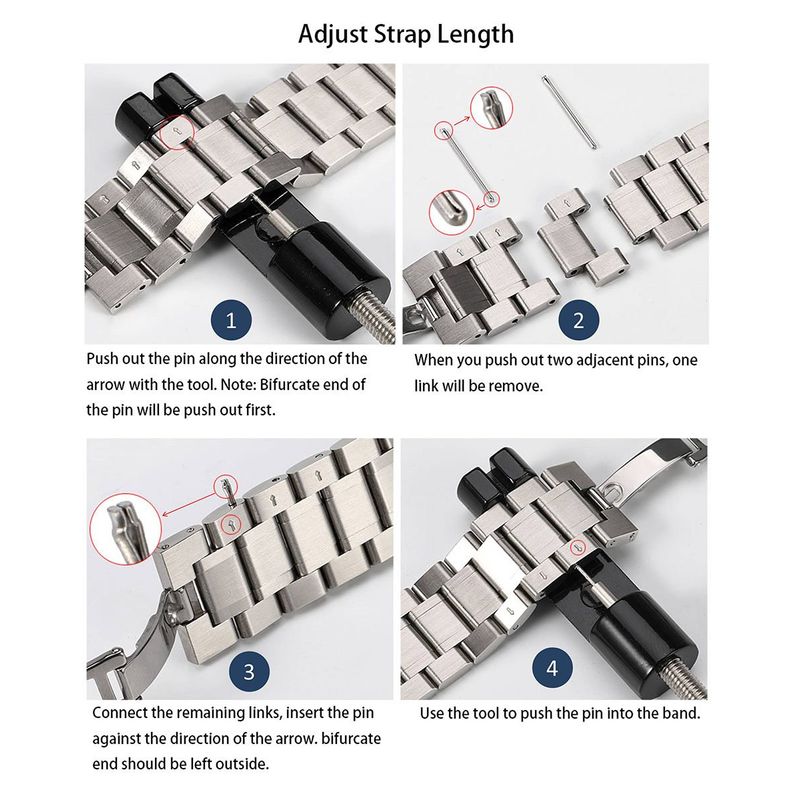 Adjust Strap Length

1

Push out the pin along the direction of the arrow with the tool. Note: Bifurcate end of the pin will be push out first.

2

When you push out two adjacent pins, one link will be remove.

3

Connect the remaining links, insert the pin against the direction of the arrow. bifurcate end should be left outside.

4

Use the tool to push the pin into the band.