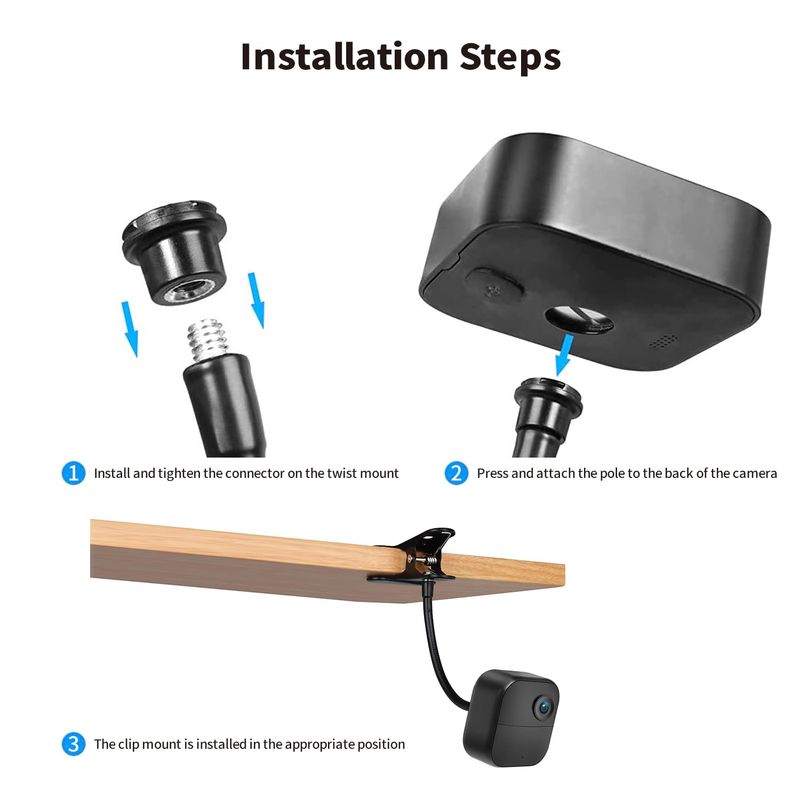 Installation Steps

1 Install and tighten the connector on the twist mount

2 Press and attach the pole to the back of the camera

3 The clip mount is installed in the appropriate position