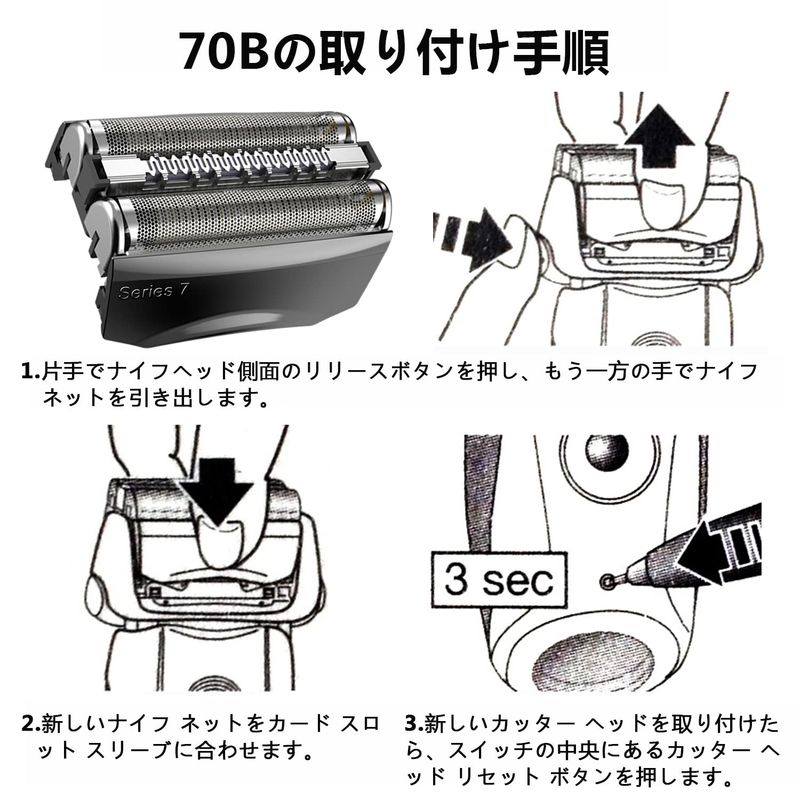 70Bの取り付け手順

Series 7

1.片手でナイフヘッド側面のリリースボタンを押し、もう一方の手でナイフネットを引き出します。

3 sec

2.新しいナイフ ネットをカード スロット スリーブに合わせます。

3.新しいカッター ヘッドを取り付けたら、スイッチの中央にあるカッター ヘッド リセット ボタンを押します。