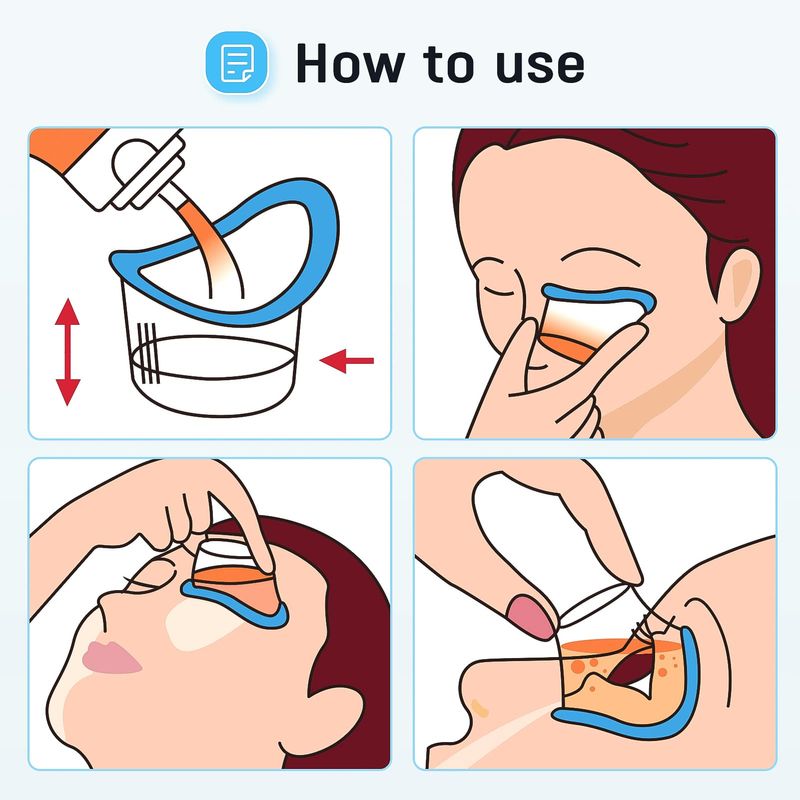 How to use