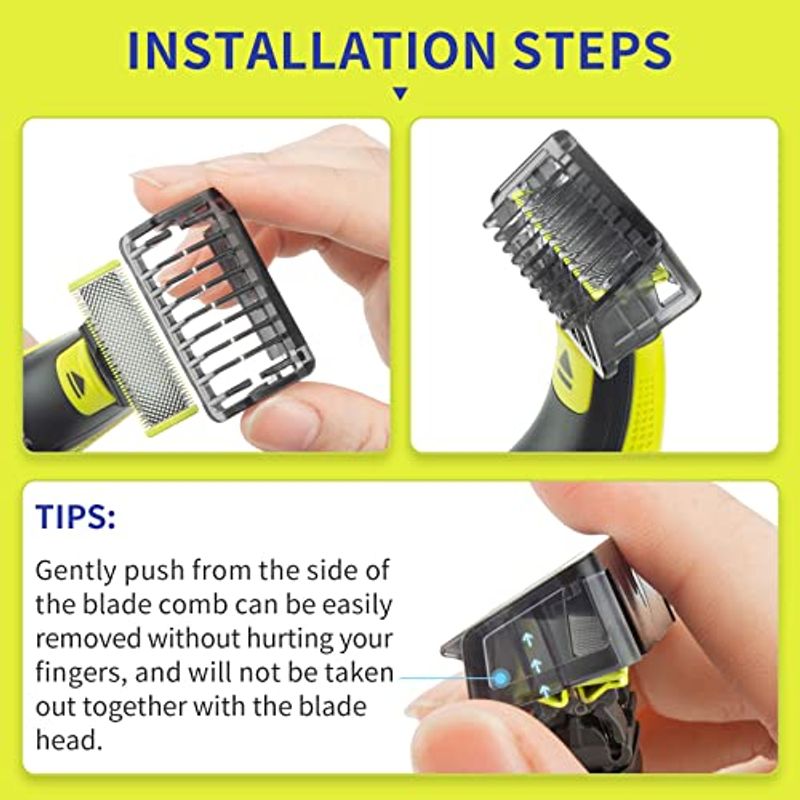 INSTALLATION STEPS

TIPS:

Gently push from the side of the blade comb can be easily removed without hurting your fingers, and will not be taken out together with the blade head.