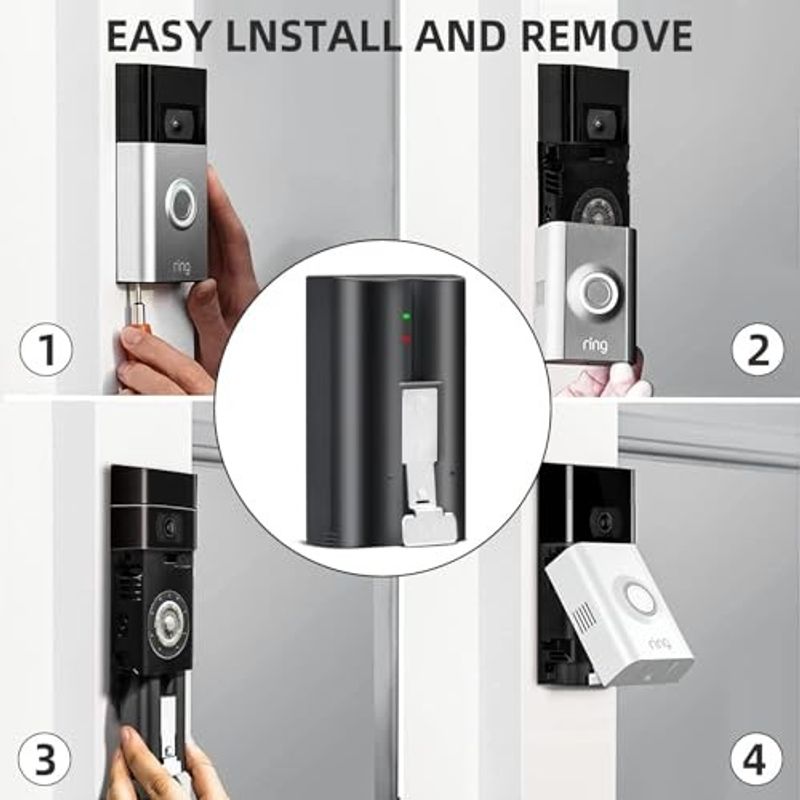 EASY LNSTALL AND REMOVE

ring

1

ring

2

3

ring

4