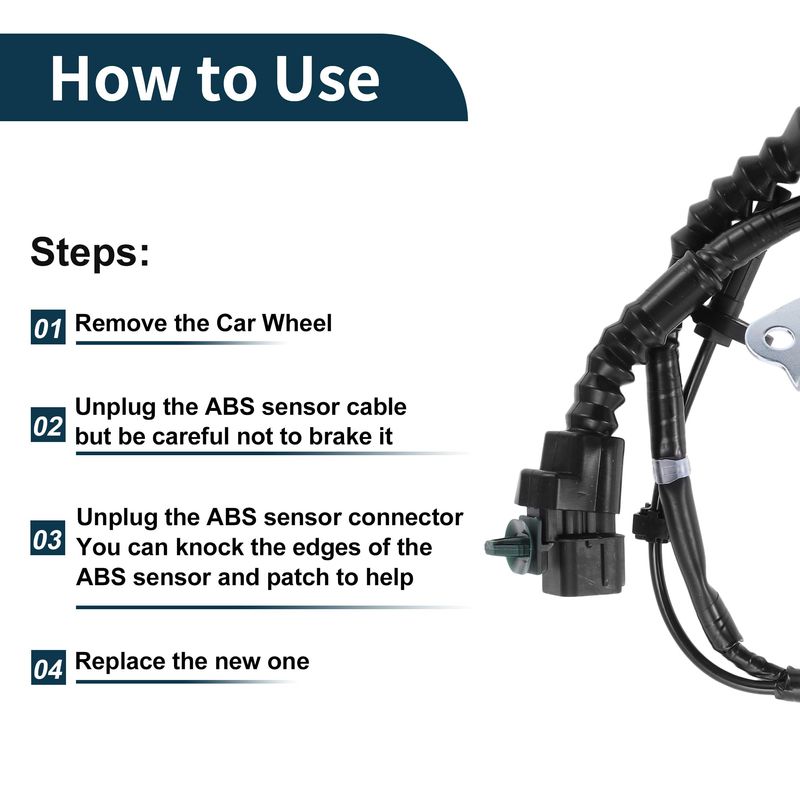 How to Use

Steps:

01 Remove the Car Wheel

02 Unplug the ABS sensor cable but be careful not to brake it

03 Unplug the ABS sensor connector You can knock the edges of the ABS sensor and patch to help

04 Replace the new one