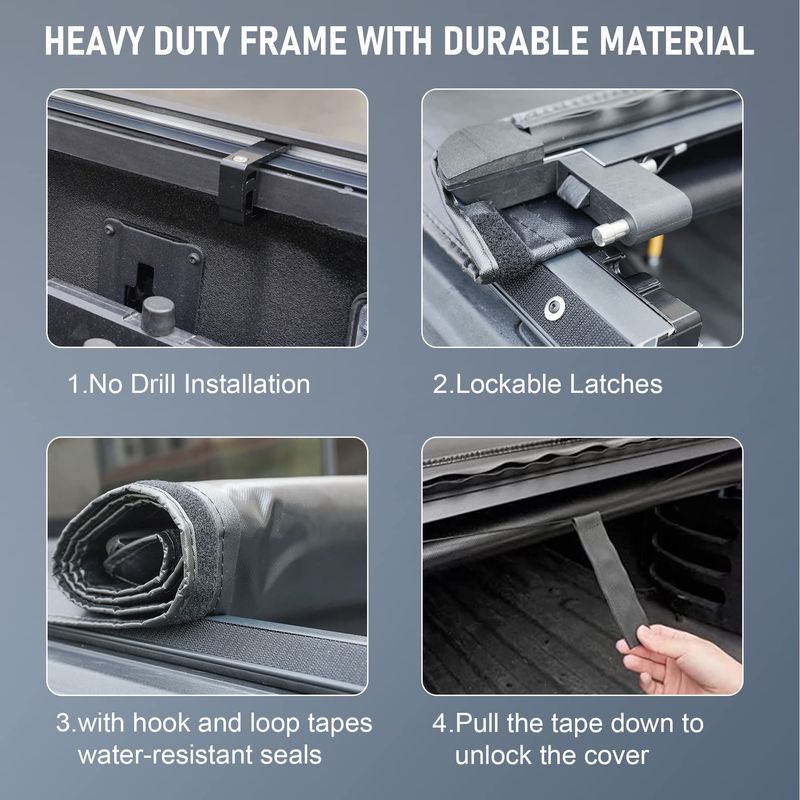 HEAVY DUTY FRAME WITH DURABLE MATERIAL

1.No Drill Installation

2.Lockable Latches

3.with hook and loop tapes water-resistant seals

4.Pull the tape down to unlock the cover