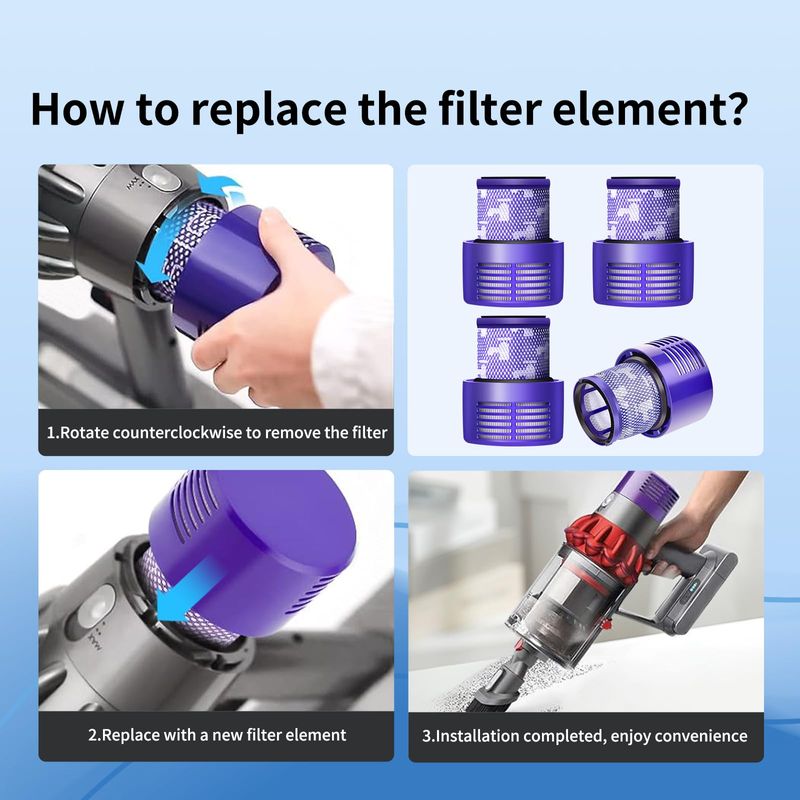 How to replace the filter element?

MAX

1.Rotate counterclockwise to remove the filter

MAX

2.Replace with a new filter element

3.Installation completed, enjoy convenience