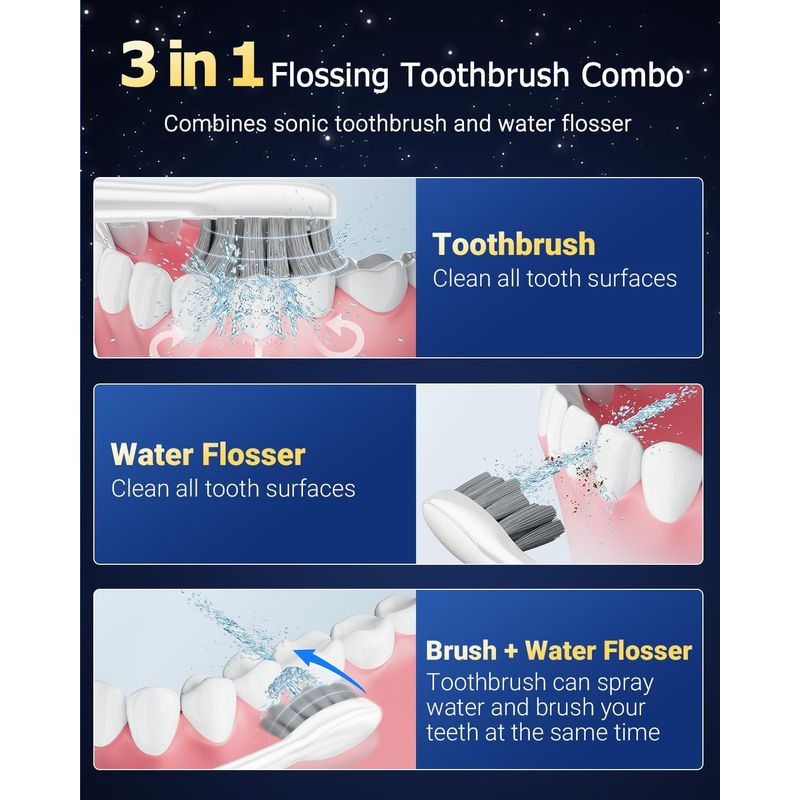 3 in 1 Flossing Toothbrush Combo

Combines sonic toothbrush and water flosser

Toothbrush
Clean all tooth surfaces

Water Flosser
Clean all tooth surfaces

Brush + Water Flosser
Toothbrush can spray water and brush your teeth at the same time