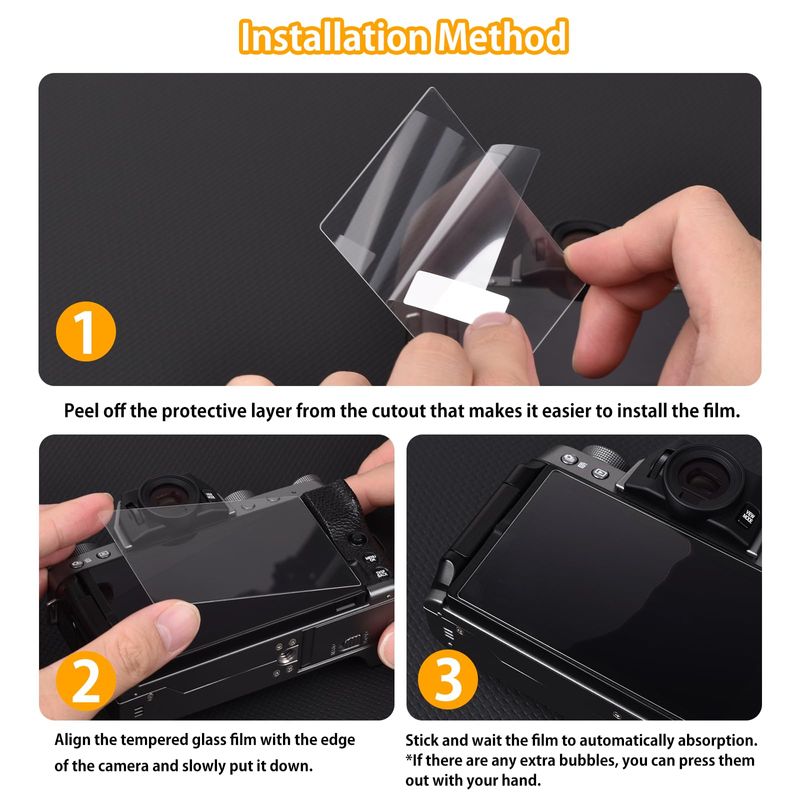 Installation Method

1

Peel off the protective layer from the cutout that makes it easier to install the film.

2

Align the tempered glass film with the edge of the camera and slowly put it down.

3

Stick and wait the film to automatically absorption.
*If there are any extra bubbles, you can press them out with your hand.