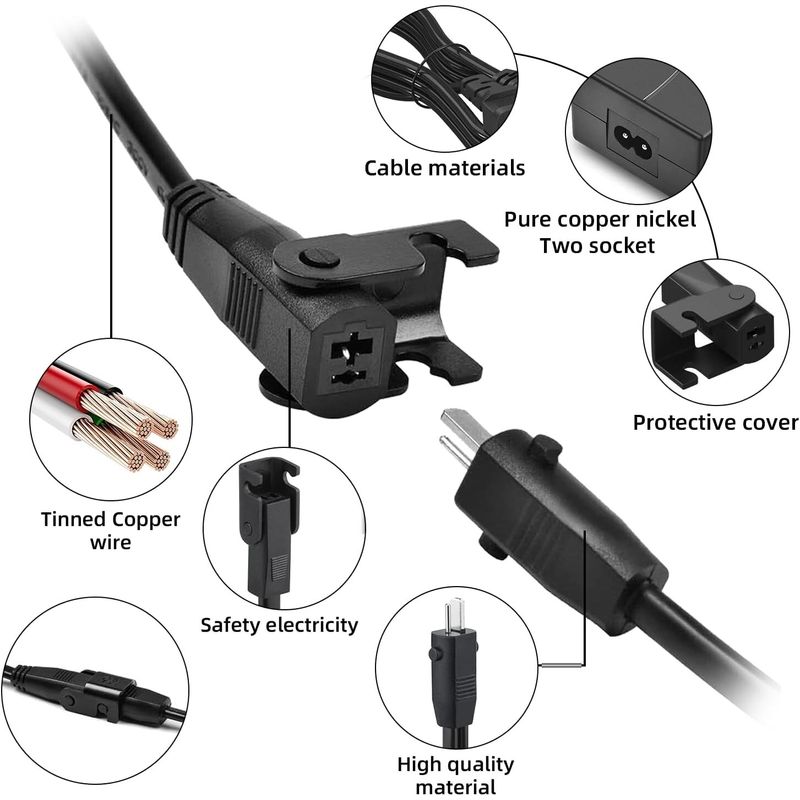 Cable materials

Pure copper nickel
Two socket

Protective cover

Tinned Copper
wire

Safety electricity

High quality
material