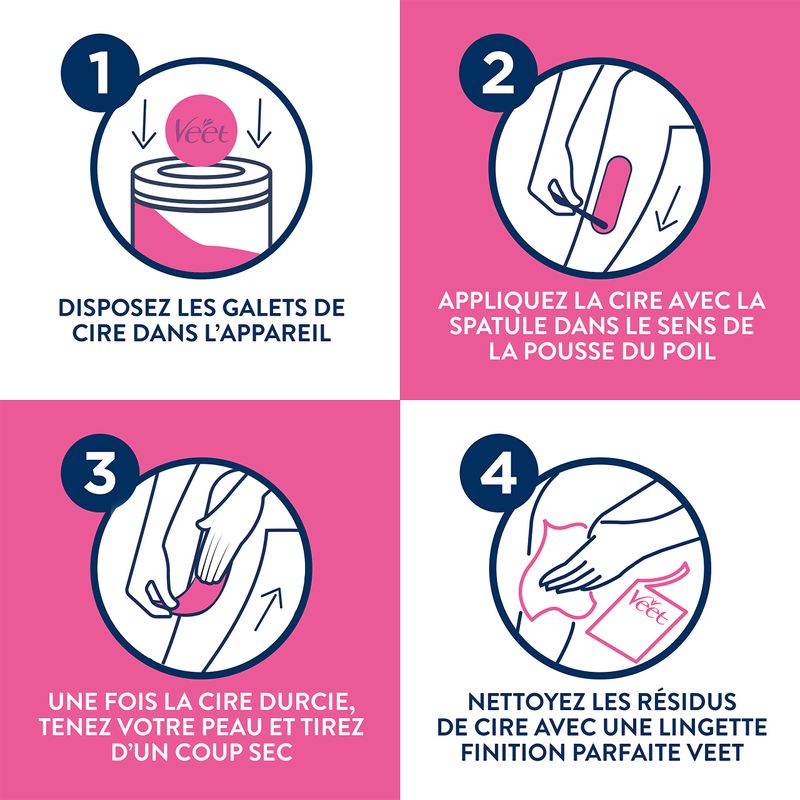 1

Veet

DISPOSEZ LES GALETS DE CIRE DANS L'APPAREIL

2

APPLIQUEZ LA CIRE AVEC LA SPATULE DANS LE SENS DE LA POUSSE DU POIL

3

UNE FOIS LA CIRE DURCIE, TENEZ VOTRE PEAU ET TIREZ D'UN COUP SEC

4

Veet

NETTOYEZ LES RÉSIDUS DE CIRE AVEC UNE LINGETTE FINITION PARFAITE VEET