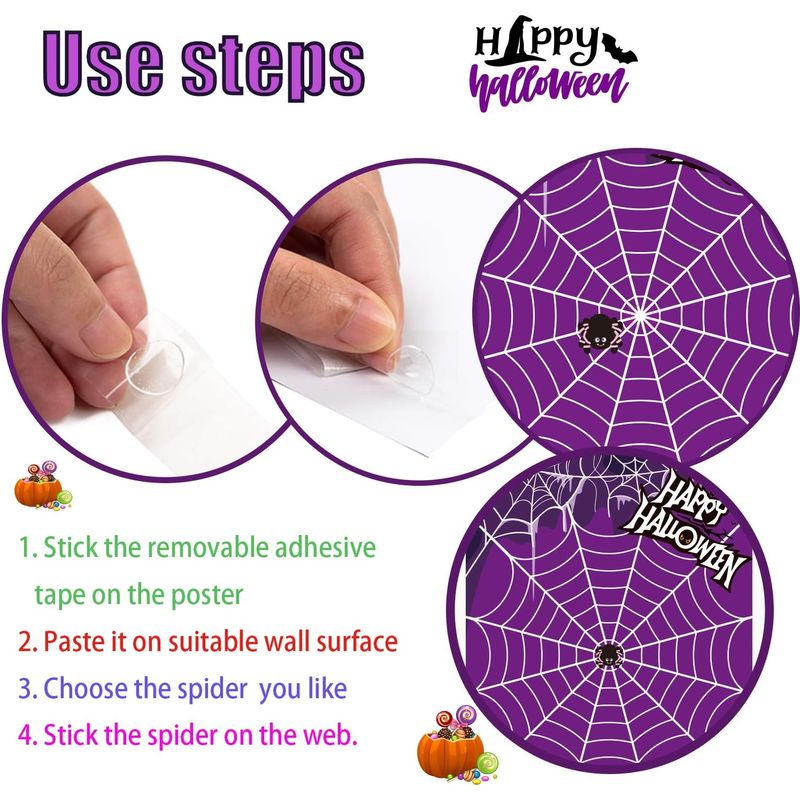 Use steps

HAPPY
halloween

HAPPY
HALLOWEEN

1. Stick the removable adhesive tape on the poster
2. Paste it on suitable wall surface
3. Choose the spider you like
4. Stick the spider on the web.