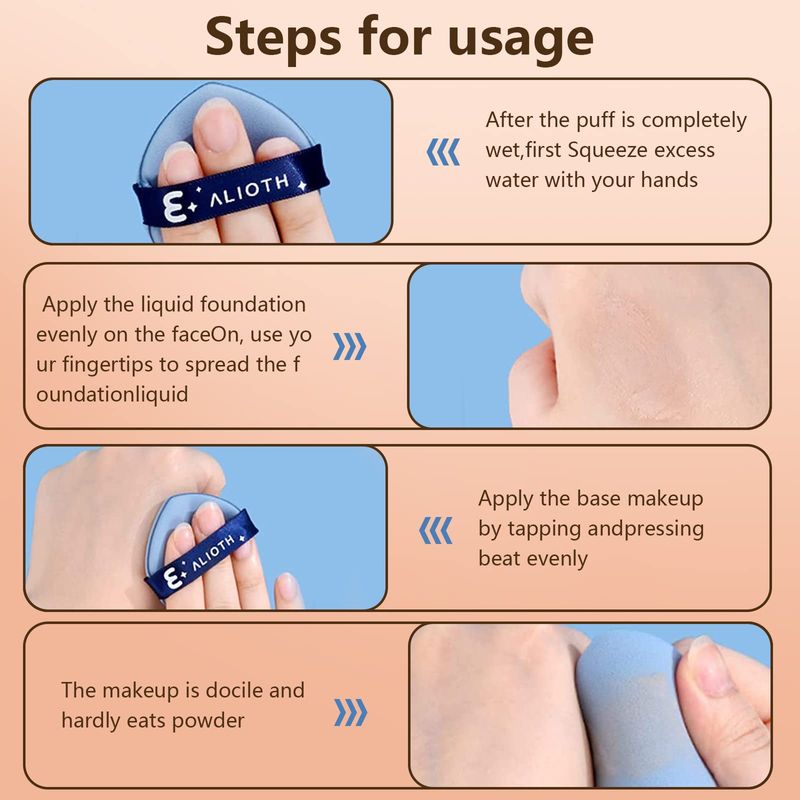 Steps for usage

ALIOTH

After the puff is completely wet,first Squeeze excess water with your hands

Apply the liquid foundation evenly on the faceOn, use yo ur fingertips to spread the f oundationliquid

ALIOTH

Apply the base makeup by tapping andpressing beat evenly

The makeup is docile and hardly eats powder