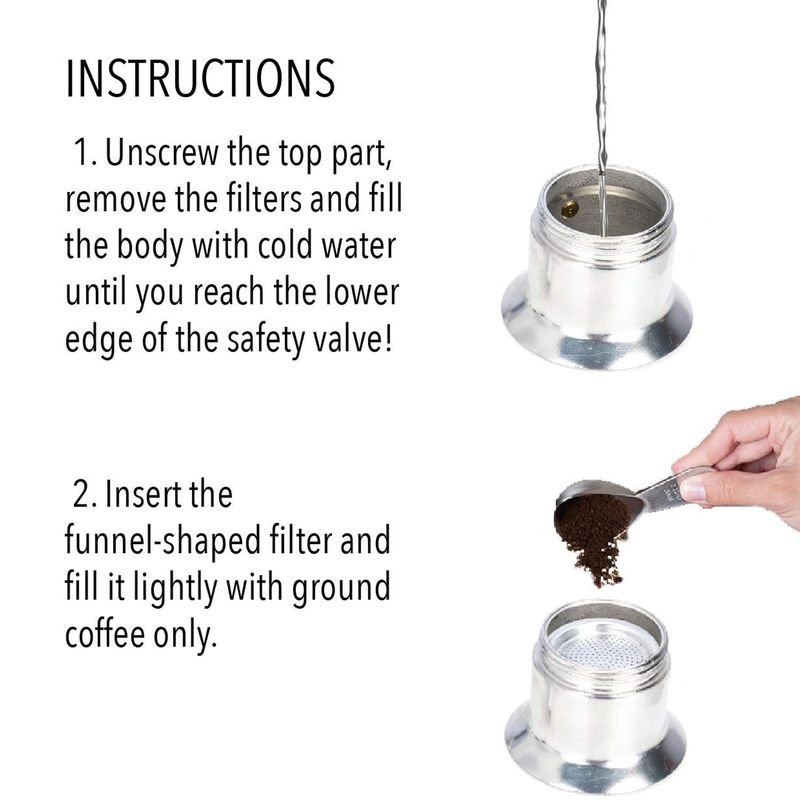 INSTRUCTIONS

1. Unscrew the top part, remove the filters and fill the body with cold water until you reach the lower edge of the safety valve!

2. Insert the funnel-shaped filter and fill it lightly with ground coffee only.