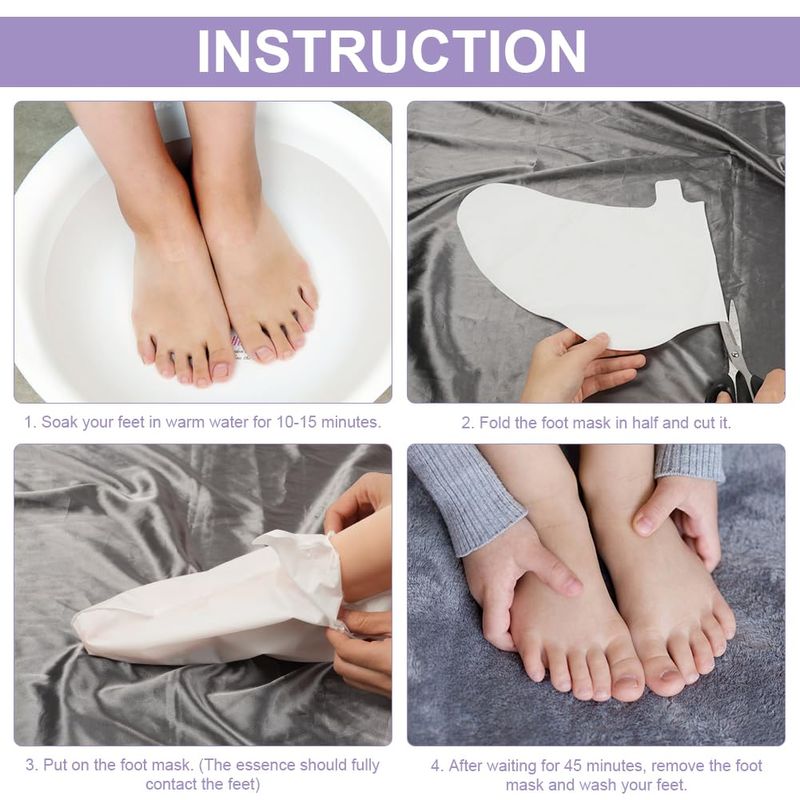 INSTRUCTION

1. Soak your feet in warm water for 10-15 minutes.

2. Fold the foot mask in half and cut it.

3. Put on the foot mask. (The essence should fully contact the feet)

4. After waiting for 45 minutes, remove the foot mask and wash your feet.