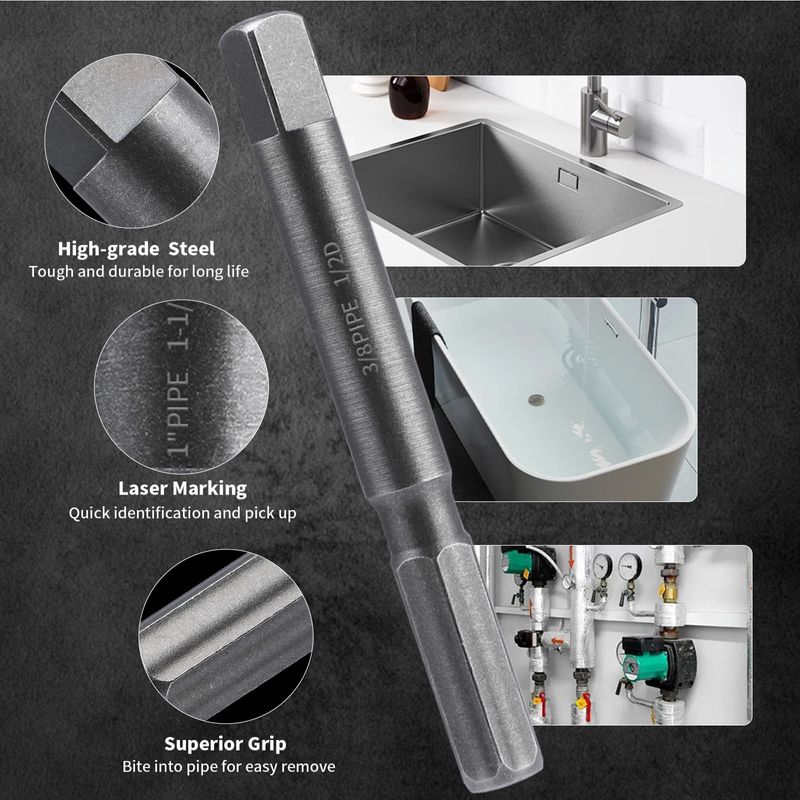 High-grade Steel
Tough and durable for long life

1"PIPE 1-1/

Laser Marking
Quick identification and pick up

Superior Grip
Bite into pipe for easy remove

3/8PIPE 1/2D