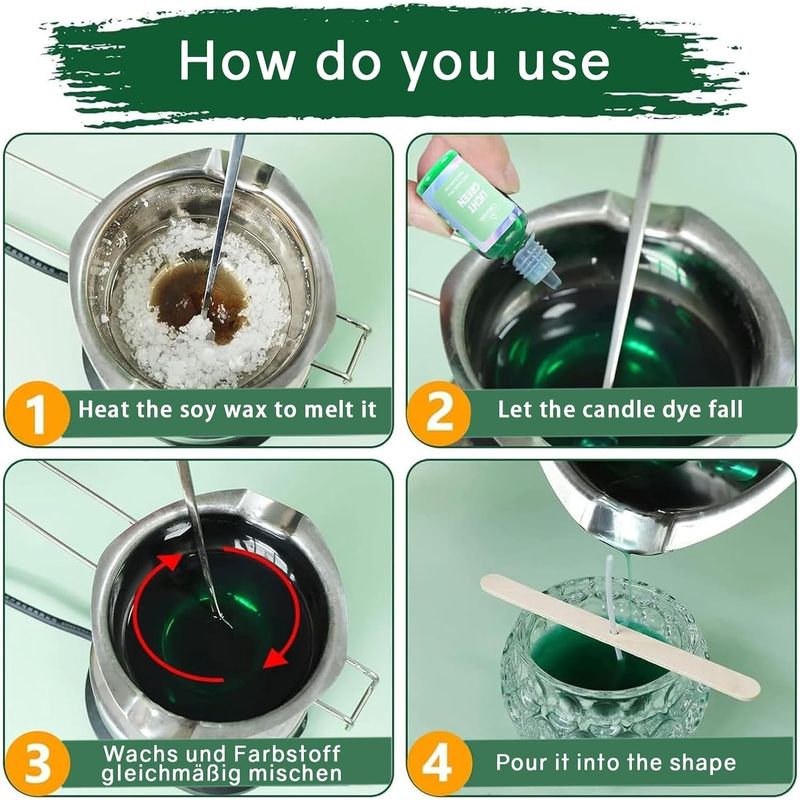 How do you use

1 Heat the soy wax to melt it

LIGHT GREEN

2 Let the candle dye fall

3 Wachs und Farbstoff gleichmäßig mischen

4 Pour it into the shape