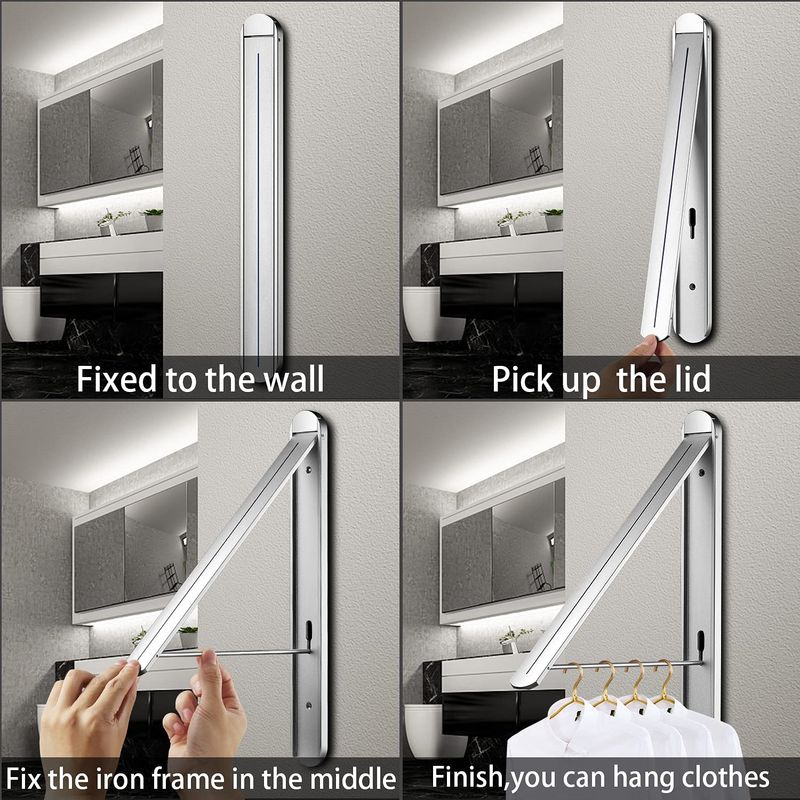 Fixed to the wall

Pick up the lid

Fix the iron frame in the middle

Finish,you can hang clothes