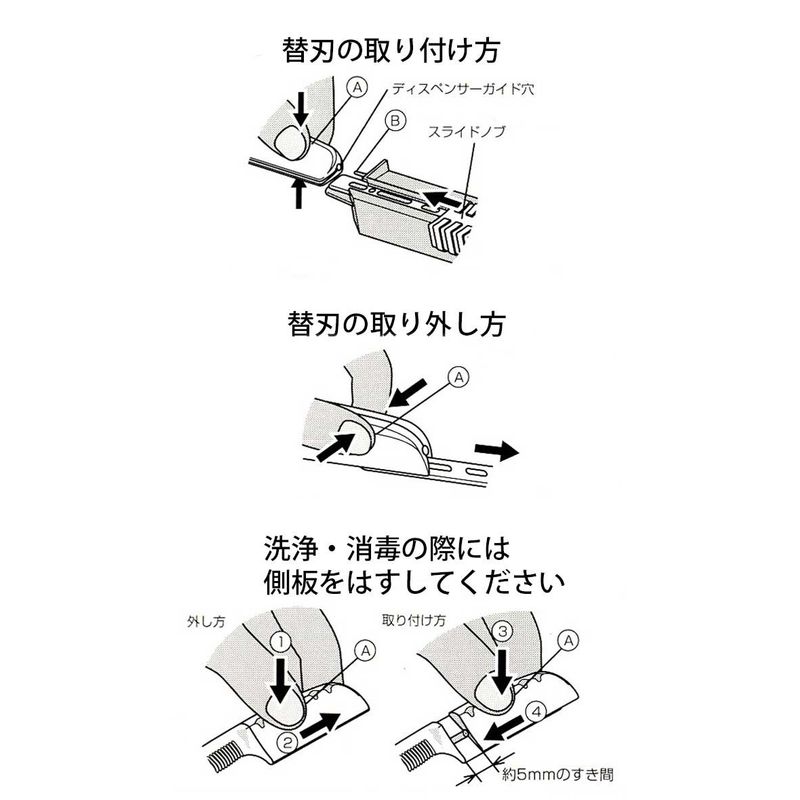 替刃の取り付け方

A
ディスペンサーガイド穴
B
スライドノブ

替刃の取り外し方

A

洗浄・消毒の際には
側板をはずしてください

外し方
1
A
2

取り付け方
3
A
4
約5mmのすき間