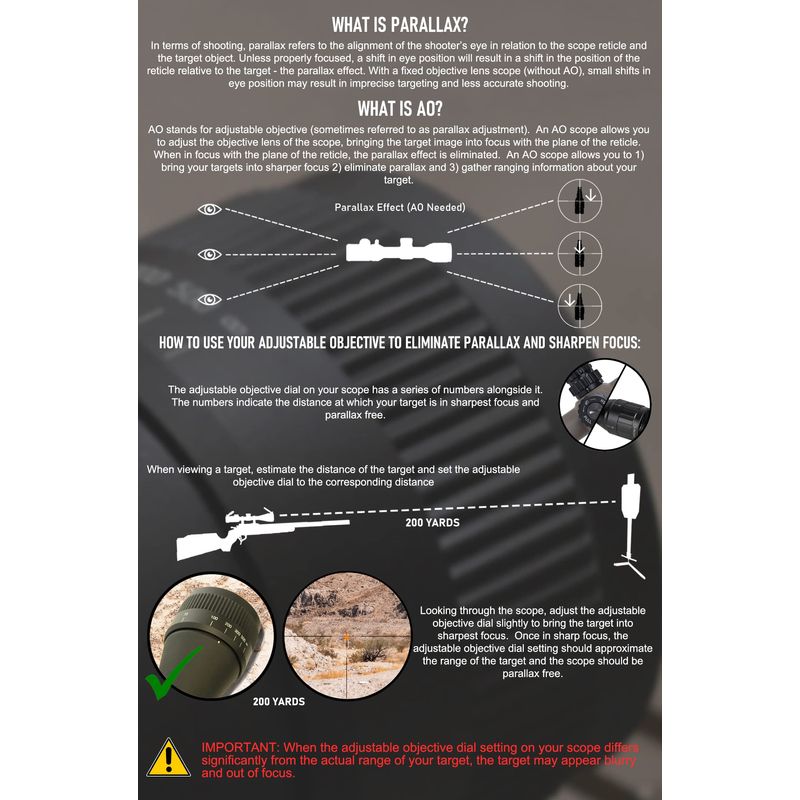 WHAT IS PARALLAX?

In terms of shooting, parallax refers to the alignment of the shooter's eye in relation to the scope reticle and the target object. Unless properly focused, a shift in eye position will result in a shift in the position of the reticle relative to the target - the parallax effect. With a fixed objective lens scope (without AO), small shifts in eye position may result in imprecise targeting and less accurate shooting.

WHAT IS AO?

AO stands for adjustable objective (sometimes referred to as parallax adjustment). An AO scope allows you to adjust the objective lens of the scope, bringing the target image into focus with the plane of the reticle. When in focus with the plane of the reticle, the parallax effect is eliminated. An AO scope allows you to 1) bring your targets into sharper focus 2) eliminate parallax and 3) gather ranging information about your target.

Parallax Effect (AO Needed)

HOW TO USE YOUR ADJUSTABLE OBJECTIVE TO ELIMINATE PARALLAX AND SHARPEN FOCUS:

The adjustable objective dial on your scope has a series of numbers alongside it. The numbers indicate the distance at which your target is in sharpest focus and parallax free.

When viewing a target, estimate the distance of the target and set the adjustable objective dial to the corresponding distance

200 YARDS

Looking through the scope, adjust the adjustable objective dial slightly to bring the target into sharpest focus. Once in sharp focus, the adjustable objective dial setting should approximate the range of the target and the scope should be parallax free.

200 YARDS

IMPORTANT: When the adjustable objective dial setting on your scope differs significantly from the actual range of your target, the target may appear blurry and out of focus.