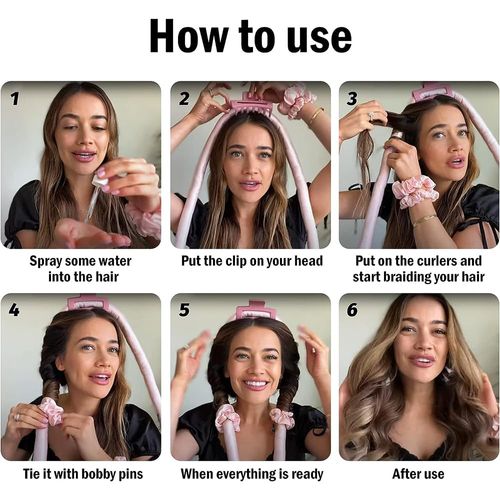 How to use

1

Spray some water into the hair

2

Put the clip on your head

3

Put on the curlers and start braiding your hair

4

Tie it with bobby pins

5

When everything is ready

6

After use