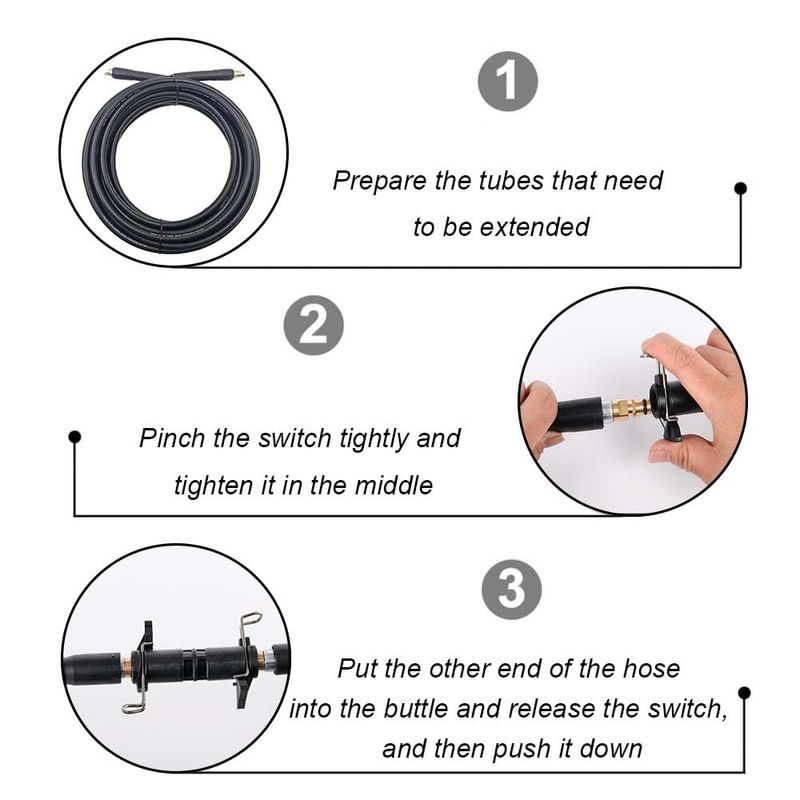 1

Prepare the tubes that need to be extended

2

Pinch the switch tightly and tighten it in the middle

3

Put the other end of the hose into the buttle and release the switch, and then push it down