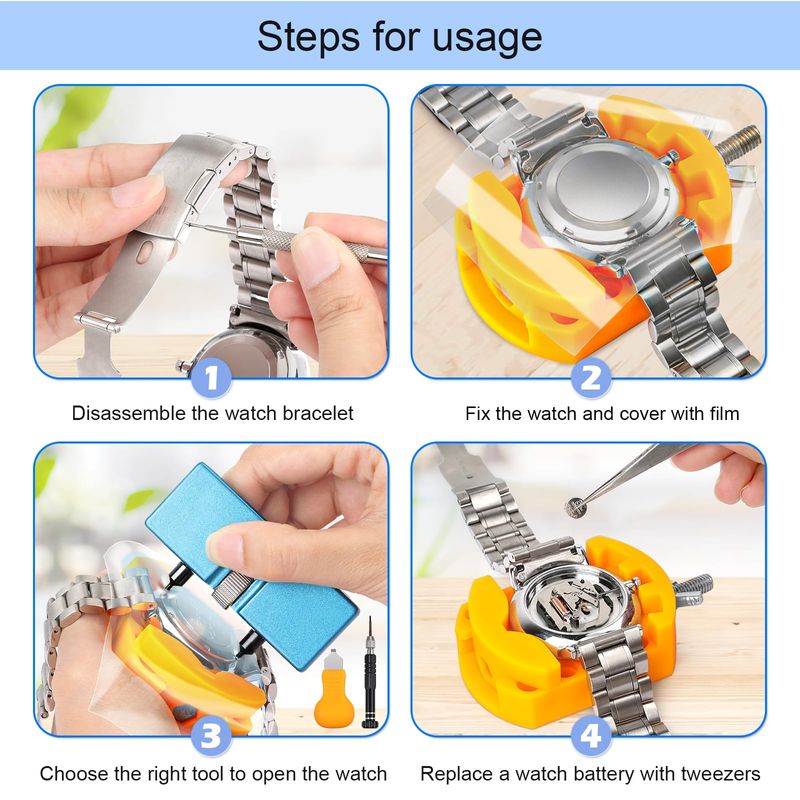 Steps for usage

1

Disassemble the watch bracelet

2

Fix the watch and cover with film

3

Choose the right tool to open the watch

4

Replace a watch battery with tweezers