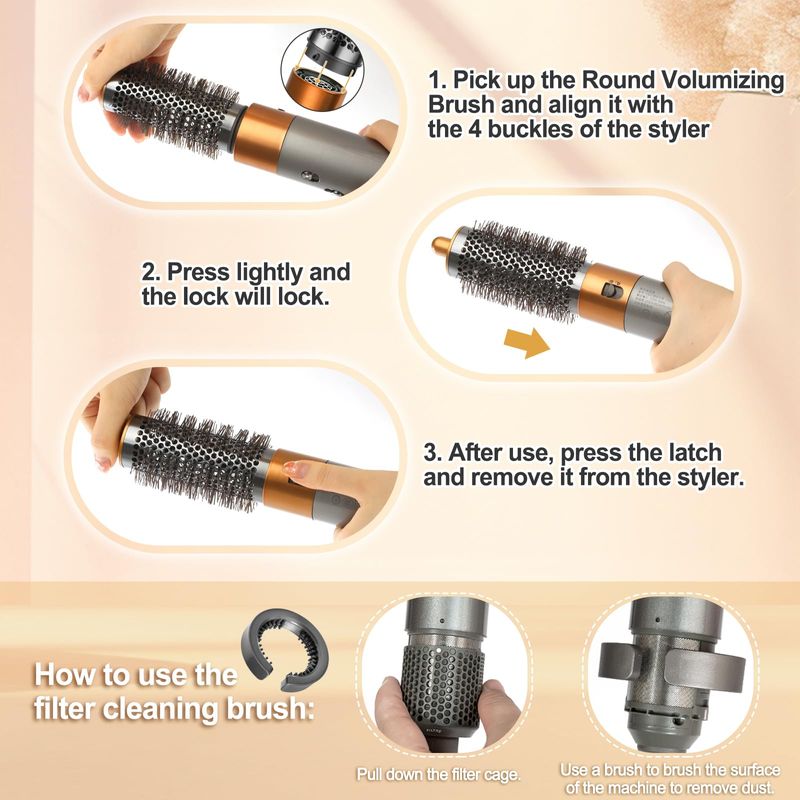 1. Pick up the Round Volumizing Brush and align it with the 4 buckles of the styler

2. Press lightly and the lock will lock.

3. After use, press the latch and remove it from the styler.

How to use the filter cleaning brush:

Pull down the filter cage.

Use a brush to brush the surface of the machine to remove dust.