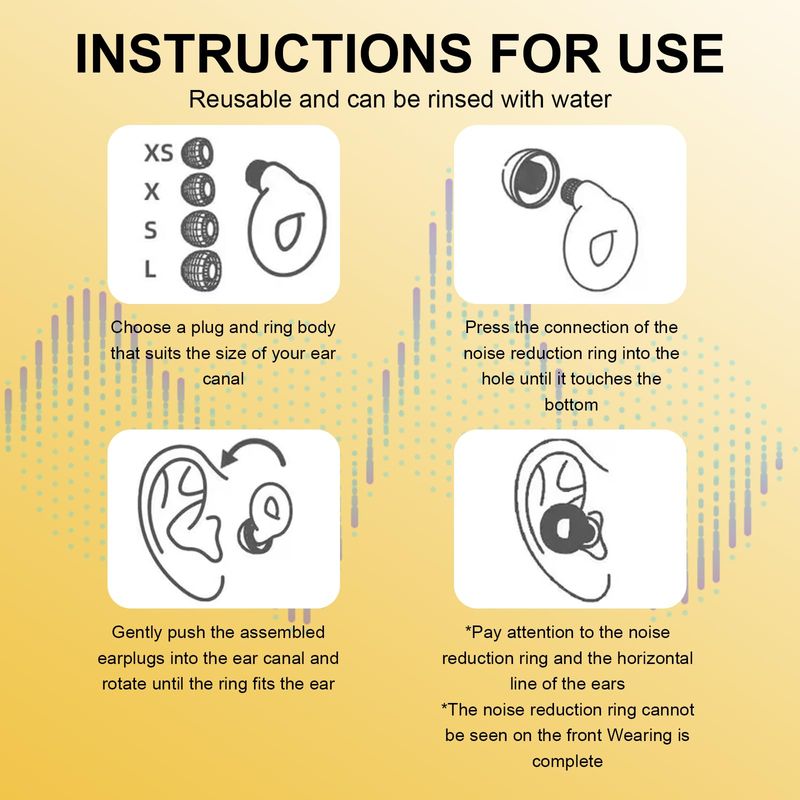 INSTRUCTIONS FOR USE

Reusable and can be rinsed with water

XS
X
S
L

Choose a plug and ring body that suits the size of your ear canal

Press the connection of the noise reduction ring into the hole until it touches the bottom

Gently push the assembled earplugs into the ear canal and rotate until the ring fits the ear

*Pay attention to the noise reduction ring and the horizontal line of the ears
*The noise reduction ring cannot be seen on the front Wearing is complete