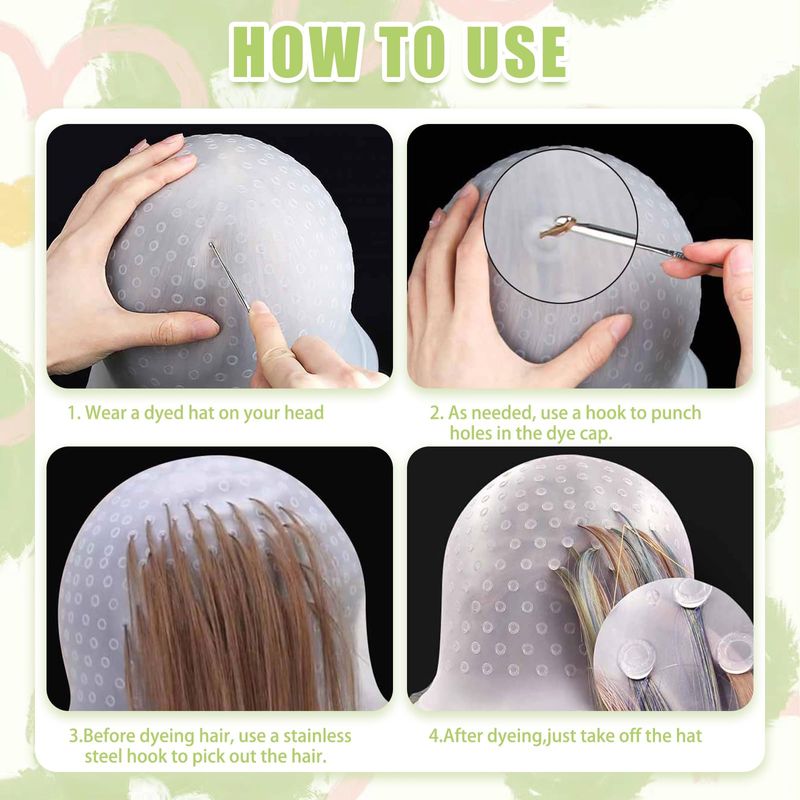 HOW TO USE

1. Wear a dyed hat on your head

2. As needed, use a hook to punch holes in the dye cap.

3.Before dyeing hair, use a stainless steel hook to pick out the hair.

4.After dyeing,just take off the hat