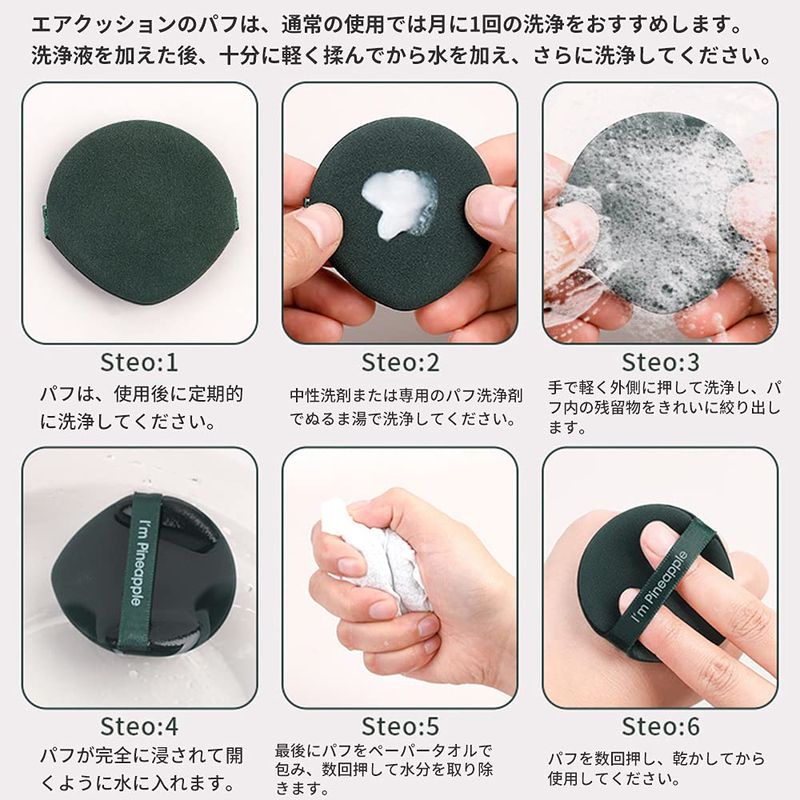 エアクッションのパフは、通常の使用では月に1回の洗浄をおすすめします。
洗浄液を加えた後、十分に軽く揉んでから水を加え、さらに洗浄してください。

Steo:1
パフは、使用後に定期的に洗浄してください。

Steo:2
中性洗剤または専用のパフ洗浄剤でぬるま湯で洗浄してください。

Steo:3
手で軽く外側に押して洗浄し、パフ内の残留物をきれいに絞り出します。

I'm Pineapple

Steo:4
パフが完全に浸されて開くように水に入れます。

Steo:5
最後にパフをペーパータオルで包み、数回押して水分を取り除きます。

I'm Pineapple

Steo:6
パフを数回押し、乾かしてから使用してください。