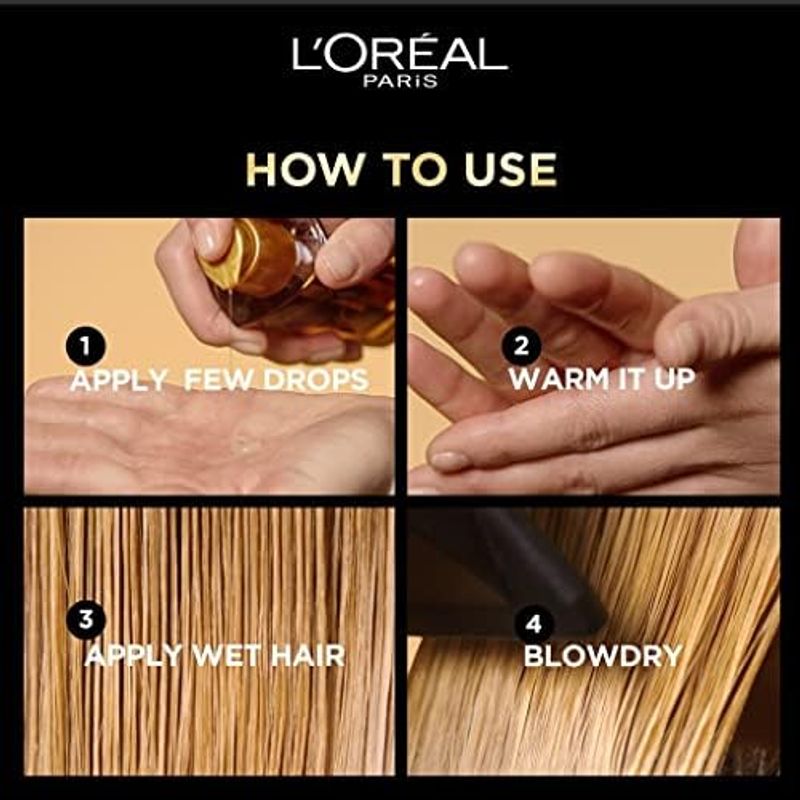 L'ORÉAL
PARIS

HOW TO USE

1
APPLY FEW DROPS

2
WARM IT UP

3
APPLY WET HAIR

4
BLOWDRY