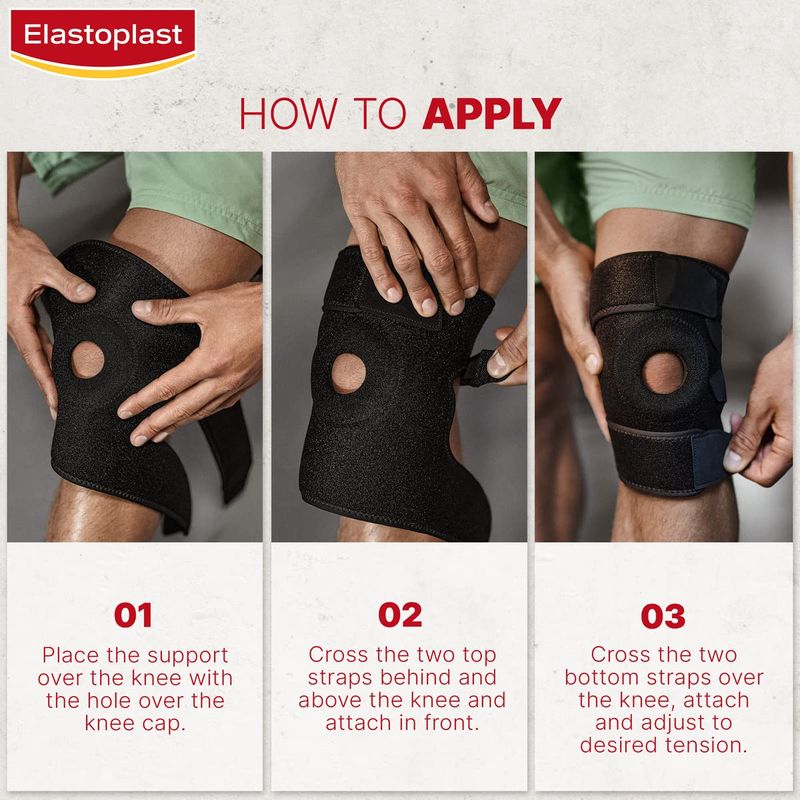 Elastoplast

HOW TO APPLY

01

Place the support over the knee with the hole over the knee cap.

02

Cross the two top straps behind and above the knee and attach in front.

03

Cross the two bottom straps over the knee, attach and adjust to desired tension.