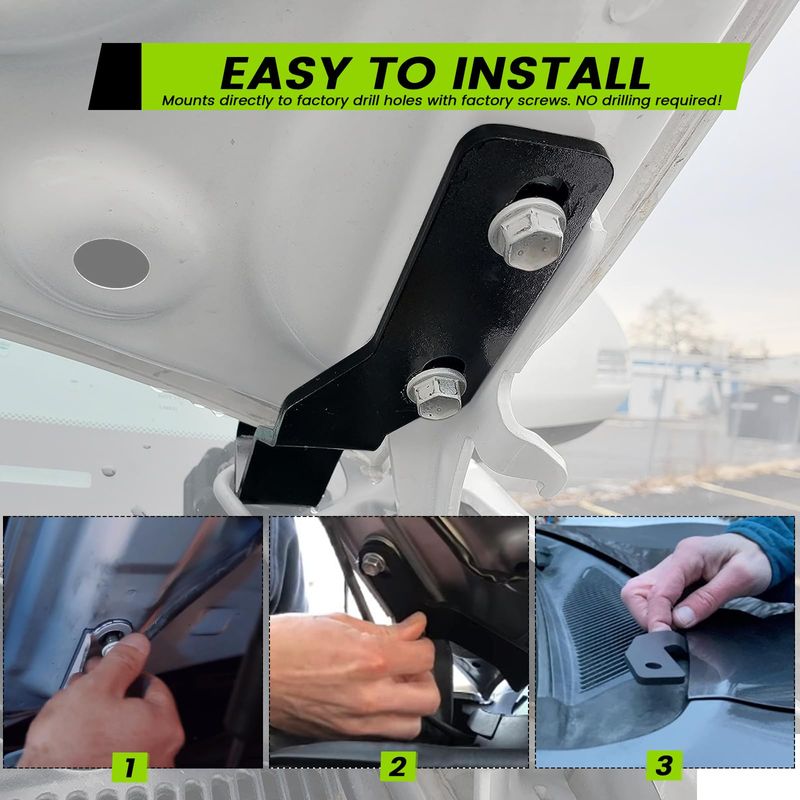 EASY TO INSTALL
Mounts directly to factory drill holes with factory screws. NO drilling required!

1

2

3