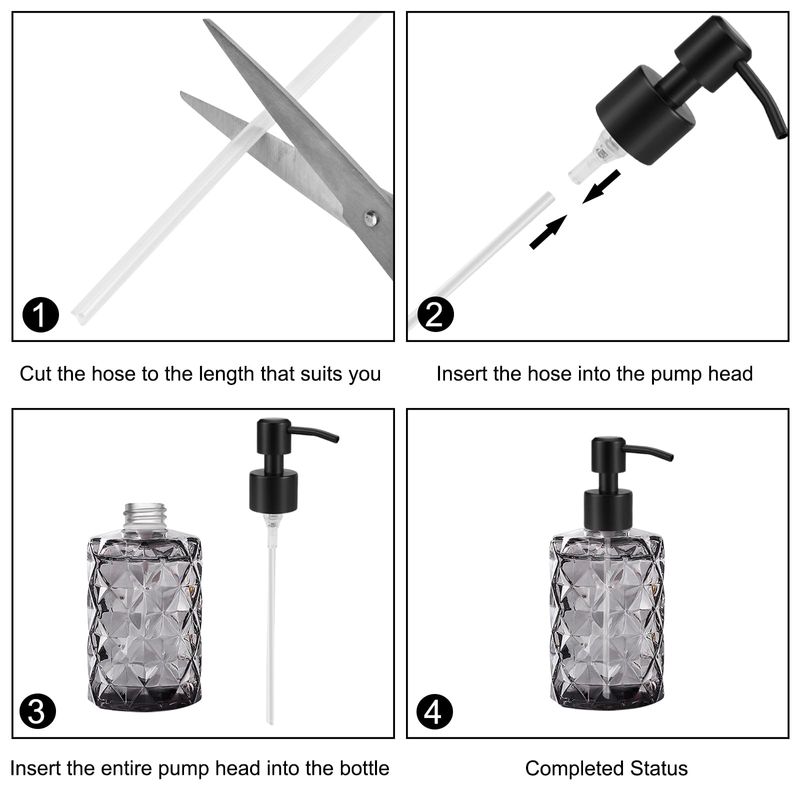 1

Cut the hose to the length that suits you

2

Insert the hose into the pump head

3

Insert the entire pump head into the bottle

4

Completed Status