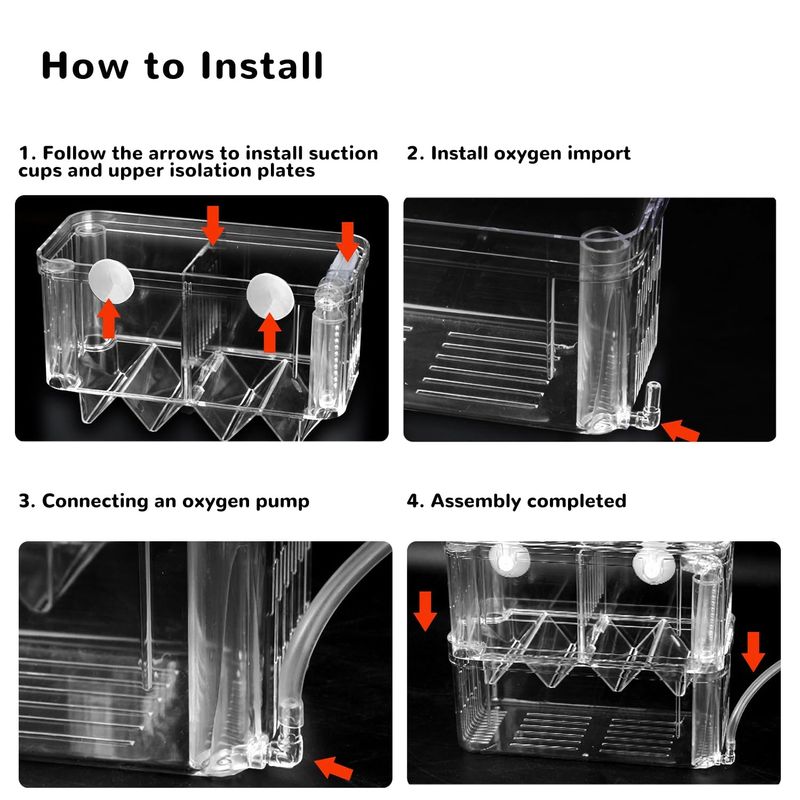 How to Install

1. Follow the arrows to install suction cups and upper isolation plates

2. Install oxygen import

3. Connecting an oxygen pump

4. Assembly completed