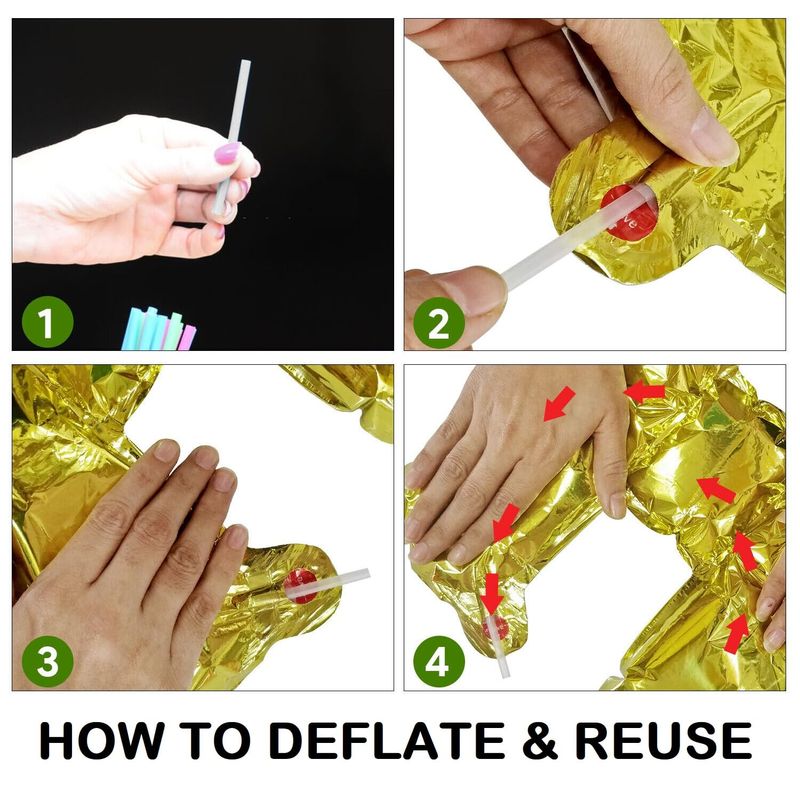 1

2

3

4

HOW TO DEFLATE & REUSE