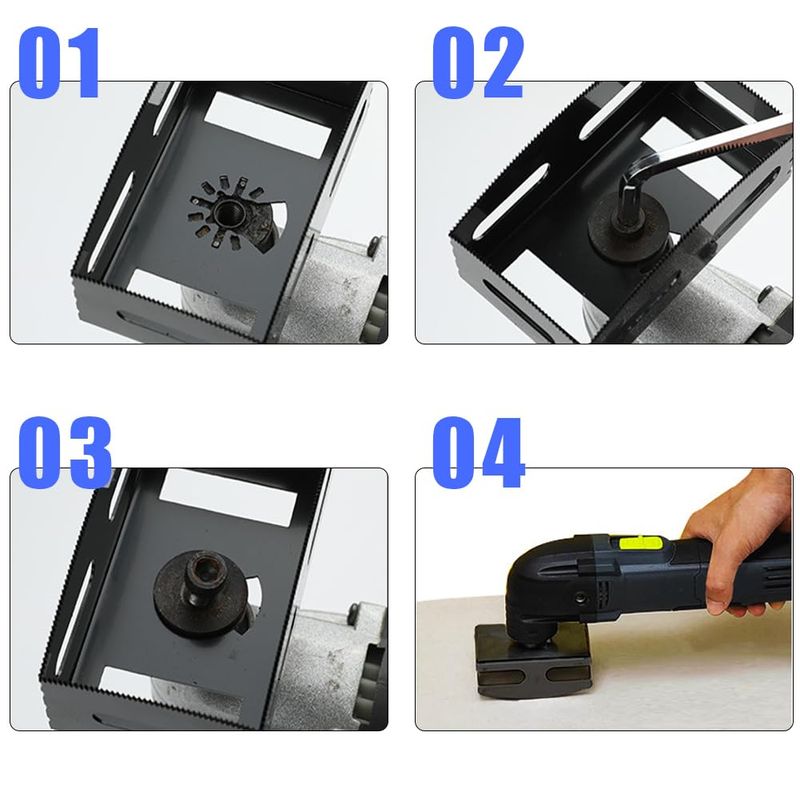 01

02

03

04