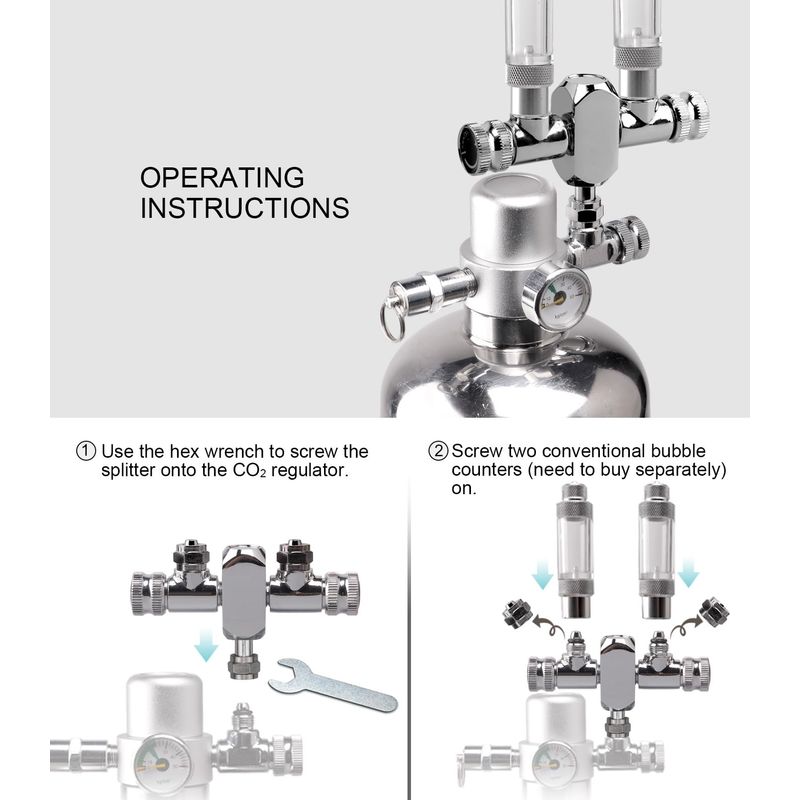 OPERATING INSTRUCTIONS

① Use the hex wrench to screw the splitter onto the $CO_2$ regulator.

② Screw two conventional bubble counters (need to buy separately) on.