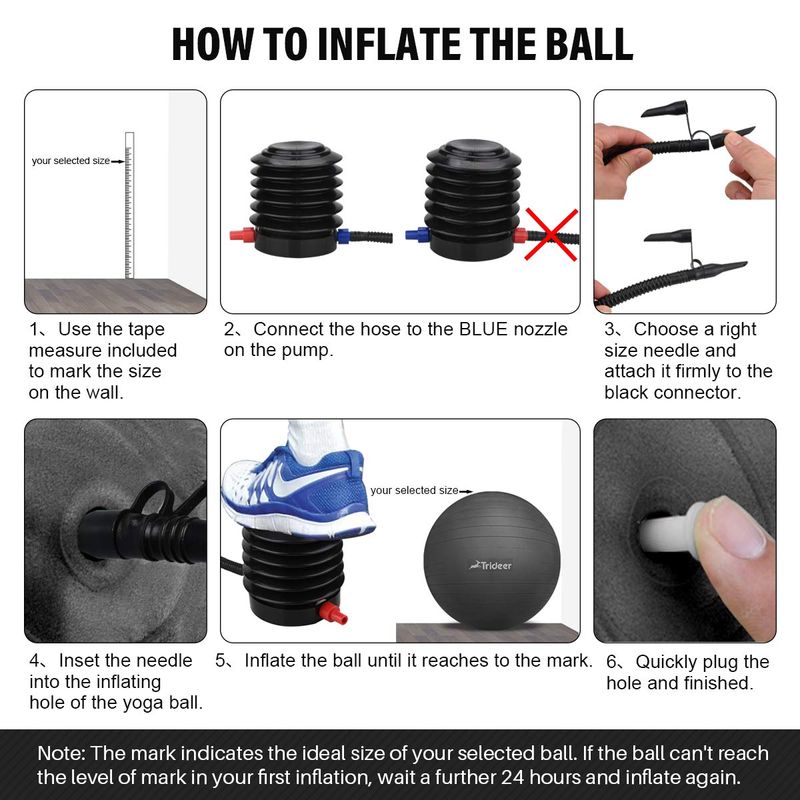 HOW TO INFLATE THE BALL

your selected size

1、Use the tape measure included to mark the size on the wall.

2、Connect the hose to the BLUE nozzle on the pump.

3、Choose a right size needle and attach it firmly to the black connector.

your selected size

Trideer

4、Inset the needle into the inflating hole of the yoga ball.

5、Inflate the ball until it reaches to the mark.

6、Quickly plug the hole and finished.

Note: The mark indicates the ideal size of your selected ball. If the ball can't reach the level of mark in your first inflation, wait a further 24 hours and inflate again.