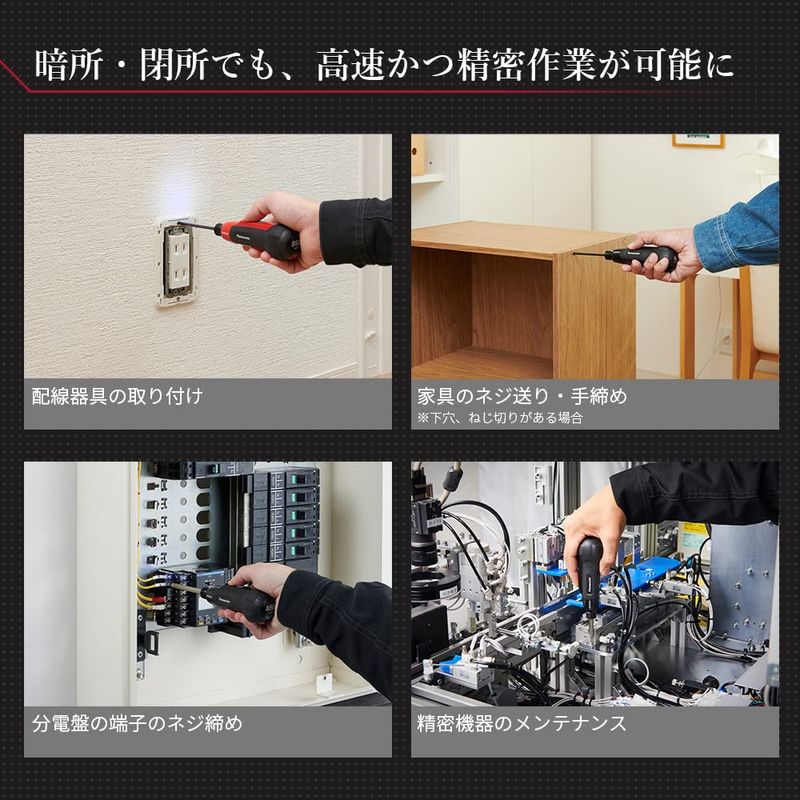 暗所・閉所でも、高速かつ精密作業が可能に

配線器具の取り付け

家具のネジ送り・手締め
※下穴、ねじ切りがある場合

分電盤の端子のネジ締め

精密機器のメンテナンス